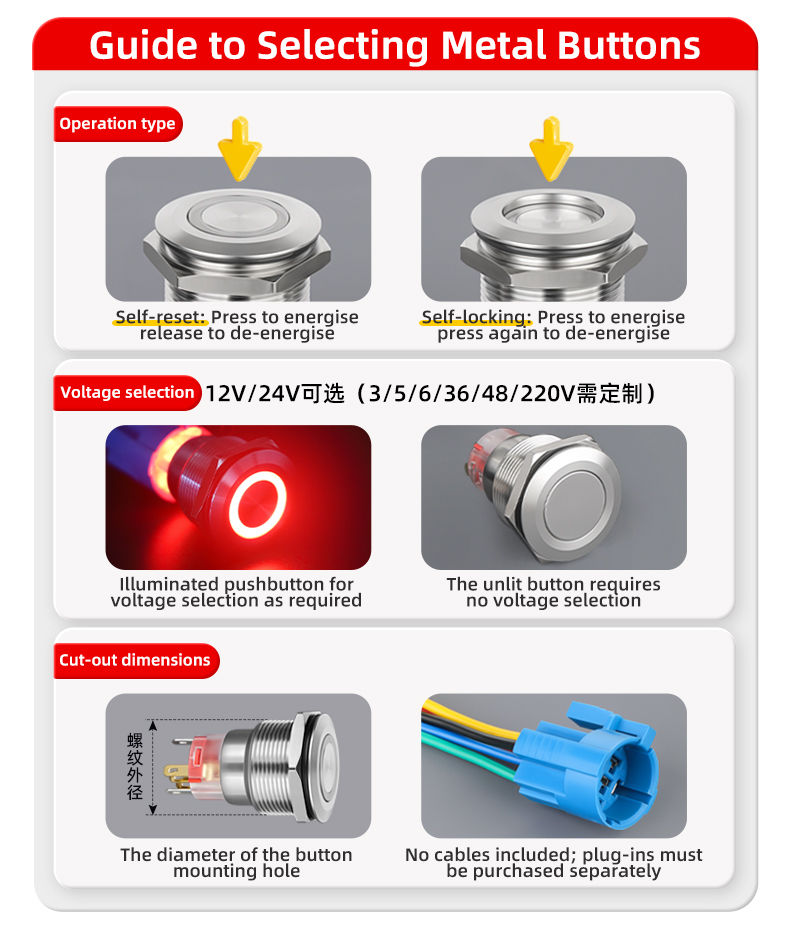 Guide to Selecting Metal Buttons

Operation type

Self-reset: Press to energise release to de-energise

Self-locking: Press to energise press again to de-energise

Voltage selection 12V/24V可选（3/5/6/36/48/220V需定制）

Illuminated pushbutton for voltage selection as required

The unlit button requires no voltage selection

Cut-out dimensions

螺纹外径

The diameter of the button mounting hole

No cables included; plug-ins must be purchased separately