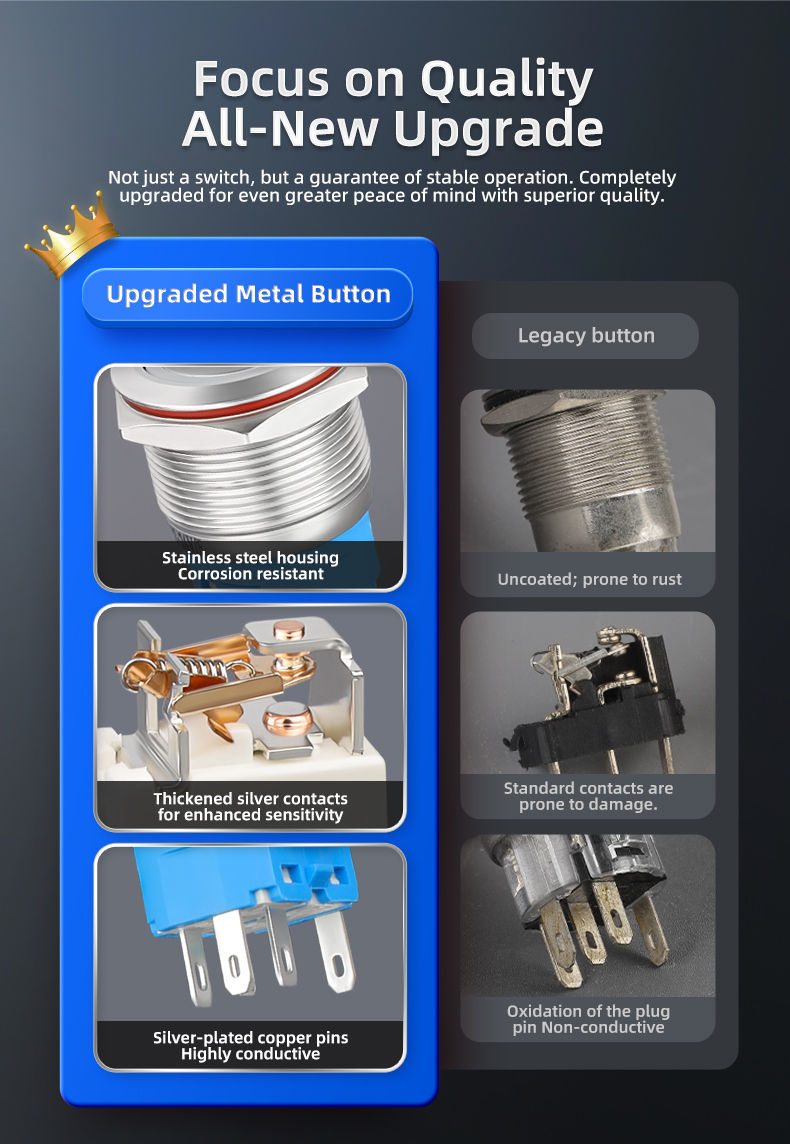 Focus on Quality
All-New Upgrade

Not just a switch, but a guarantee of stable operation. Completely upgraded for even greater peace of mind with superior quality.

Upgraded Metal Button

Stainless steel housing
Corrosion resistant

Thickened silver contacts
for enhanced sensitivity

Silver-plated copper pins
Highly conductive

Legacy button

Uncoated; prone to rust

Standard contacts are
prone to damage.

Oxidation of the plug
pin Non-conductive