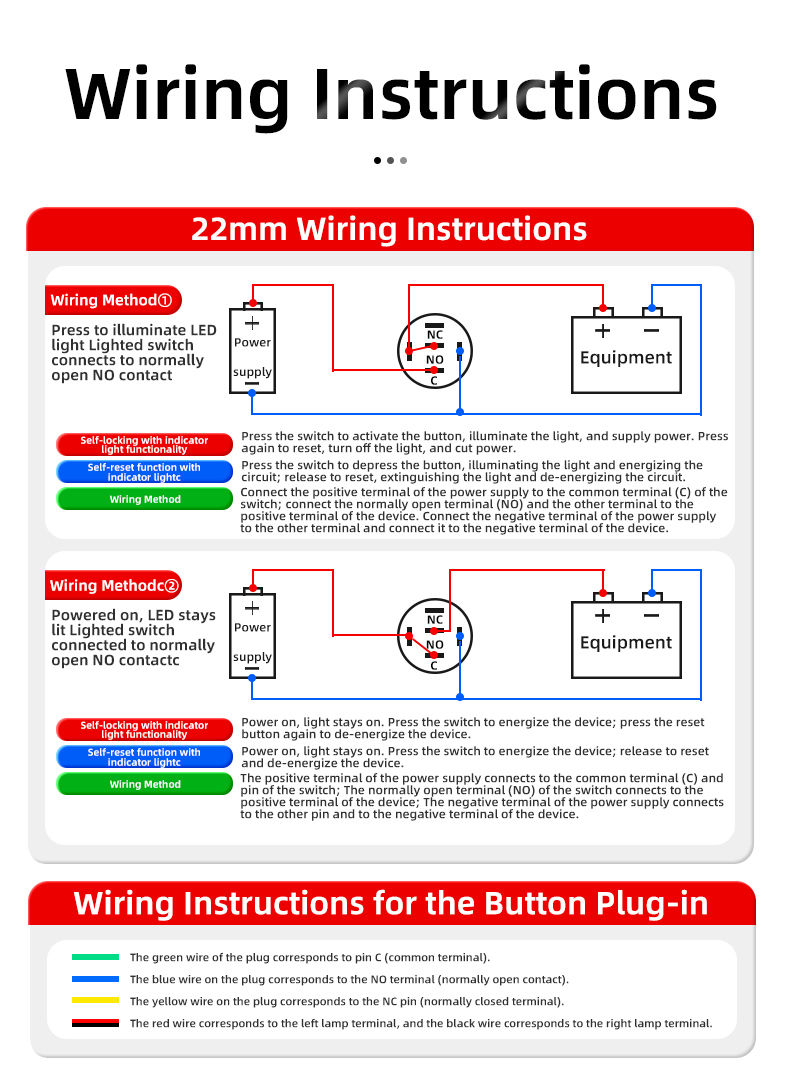 Wiring Instructions

22mm Wiring Instructions

Wiring Method①

Press to illuminate LED light Lighted switch connects to normally open NO contact

+
Power
supply
−

NC
NO
C

+ −
Equipment

Self-locking with indicator light functionality
Press the switch to activate the button, illuminate the light, and supply power. Press again to reset, turn off the light, and cut power.

Self-reset function with indicator lightc
Press the switch to depress the button, illuminating the light and energizing the circuit; release to reset, extinguishing the light and de-energizing the circuit.

Wiring Method
Connect the positive terminal of the power supply to the common terminal (C) of the switch; connect the normally open terminal (NO) and the other terminal to the positive terminal of the device. Connect the negative terminal of the power supply to the other terminal and connect it to the negative terminal of the device.

Wiring Methodc②

Powered on, LED stays lit Lighted switch connected to normally open NO contactc

+
Power
supply
−

NC
NO
C

+ −
Equipment

Self-locking with indicator light functionality
Power on, light stays on. Press the switch to energize the device; press the reset button again to de-energize the device.

Self-reset function with indicator lightc
Power on, light stays on. Press the switch to energize the device; release to reset and de-energize the device.

Wiring Method
The positive terminal of the power supply connects to the common terminal (C) and pin of the switch; The normally open terminal (NO) of the switch connects to the positive terminal of the device; The negative terminal of the power supply connects to the other pin and to the negative terminal of the device.

Wiring Instructions for the Button Plug-in

The green wire of the plug corresponds to pin C (common terminal).
The blue wire on the plug corresponds to the NO terminal (normally open contact).
The yellow wire on the plug corresponds to the NC pin (normally closed terminal).
The red wire corresponds to the left lamp terminal, and the black wire corresponds to the right lamp terminal.