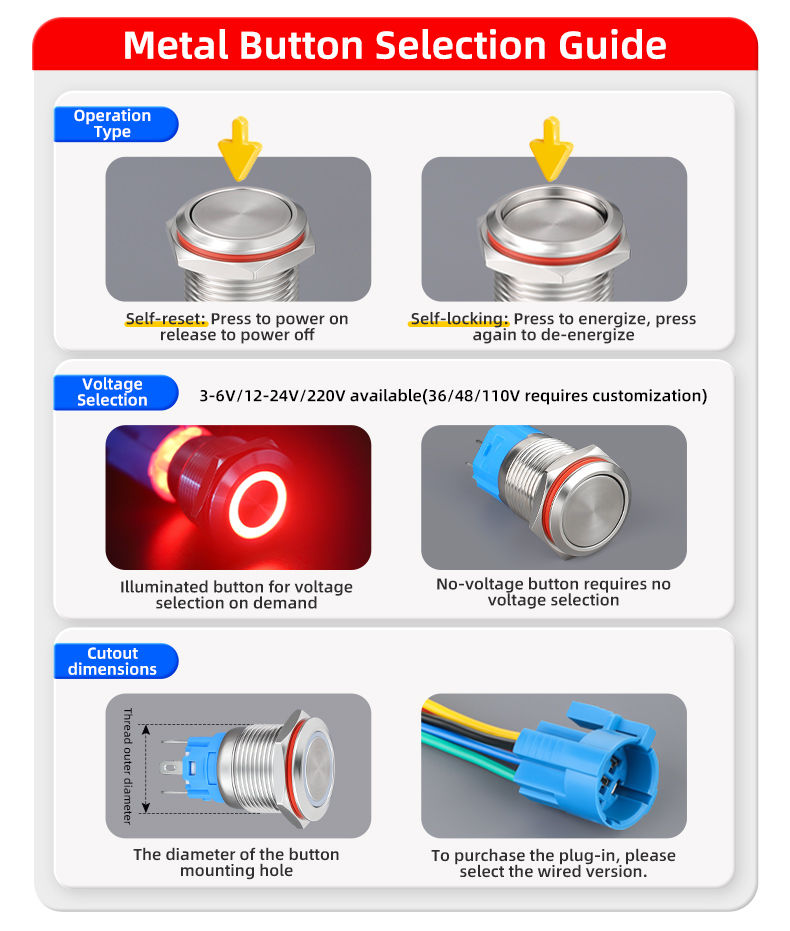 Metal Button Selection Guide

Operation Type

Self-reset: Press to power on release to power off

Self-locking: Press to energize, press again to de-energize

Voltage Selection

3-6V/12-24V/220V available(36/48/110V requires customization)

Illuminated button for voltage selection on demand

No-voltage button requires no voltage selection

Cutout dimensions

Thread outer diameter

The diameter of the button mounting hole

To purchase the plug-in, please select the wired version.