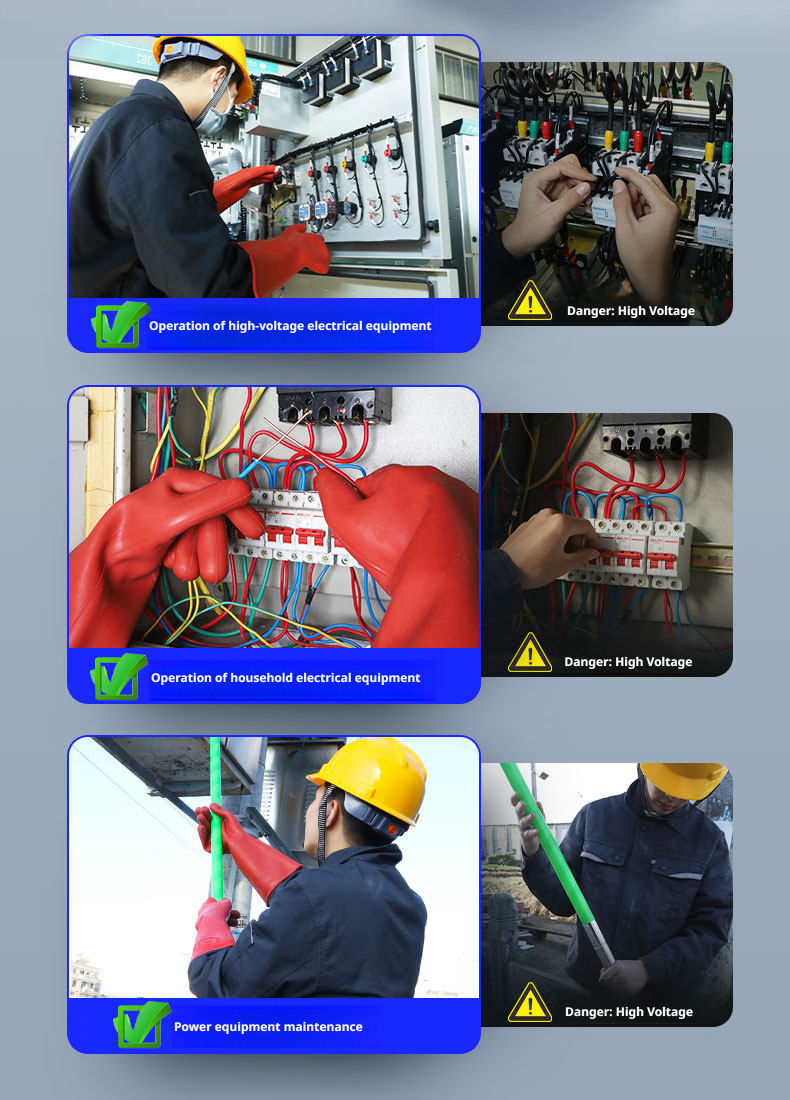 Operation of high-voltage electrical equipment

Danger: High Voltage

Operation of household electrical equipment

Danger: High Voltage

Power equipment maintenance

Danger: High Voltage