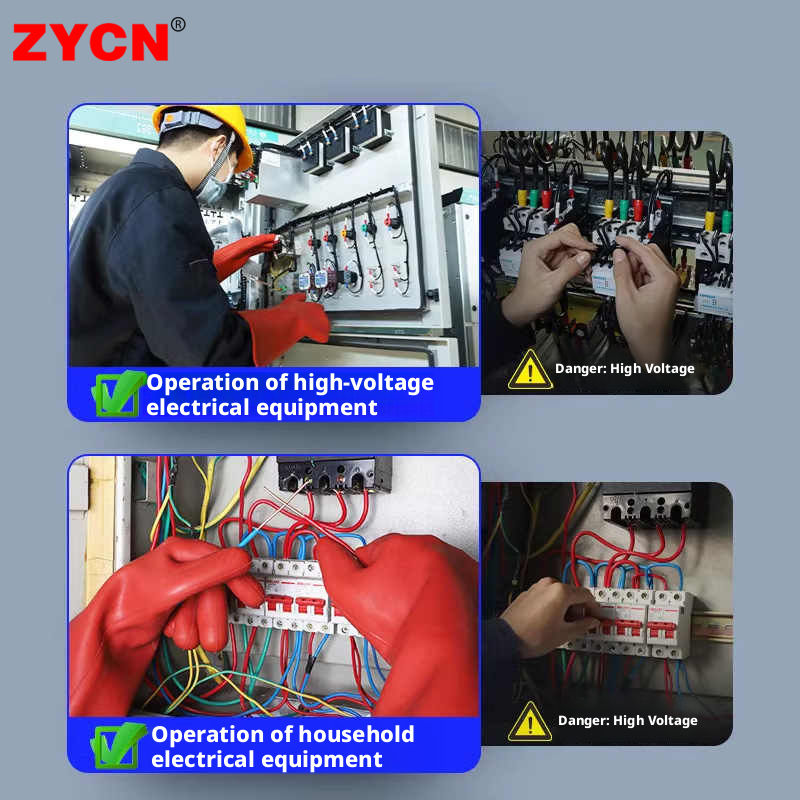 ZYCN®

Operation of high-voltage electrical equipment

Danger: High Voltage

Operation of household electrical equipment

Danger: High Voltage