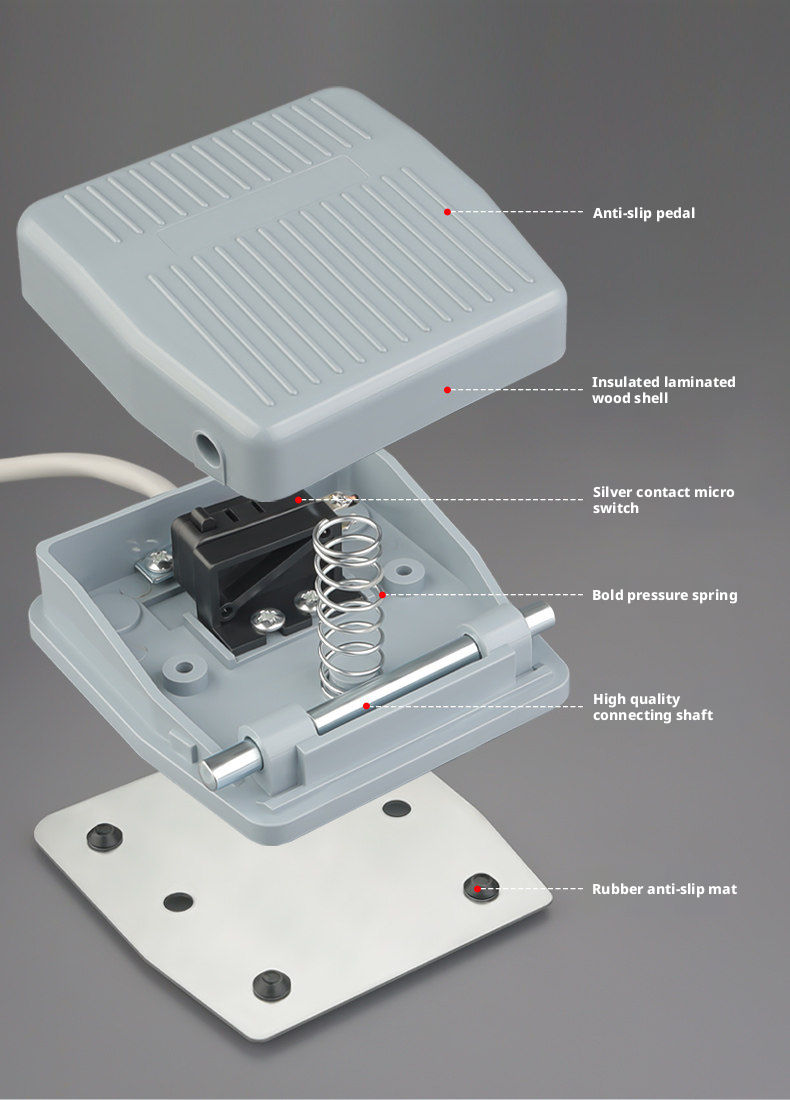 Anti-slip pedal

Insulated laminated wood shell

Silver contact micro switch

Bold pressure spring

High quality connecting shaft

Rubber anti-slip mat