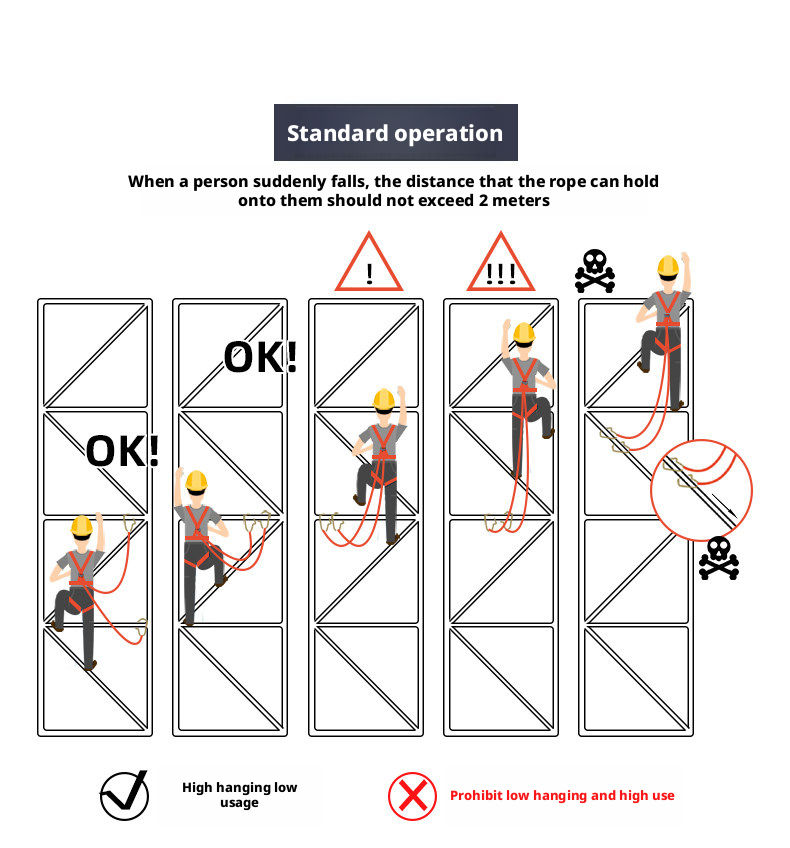 Standard operation

When a person suddenly falls, the distance that the rope can hold onto them should not exceed 2 meters

!

!!!

OK!

OK!

High hanging low usage

Prohibit low hanging and high use