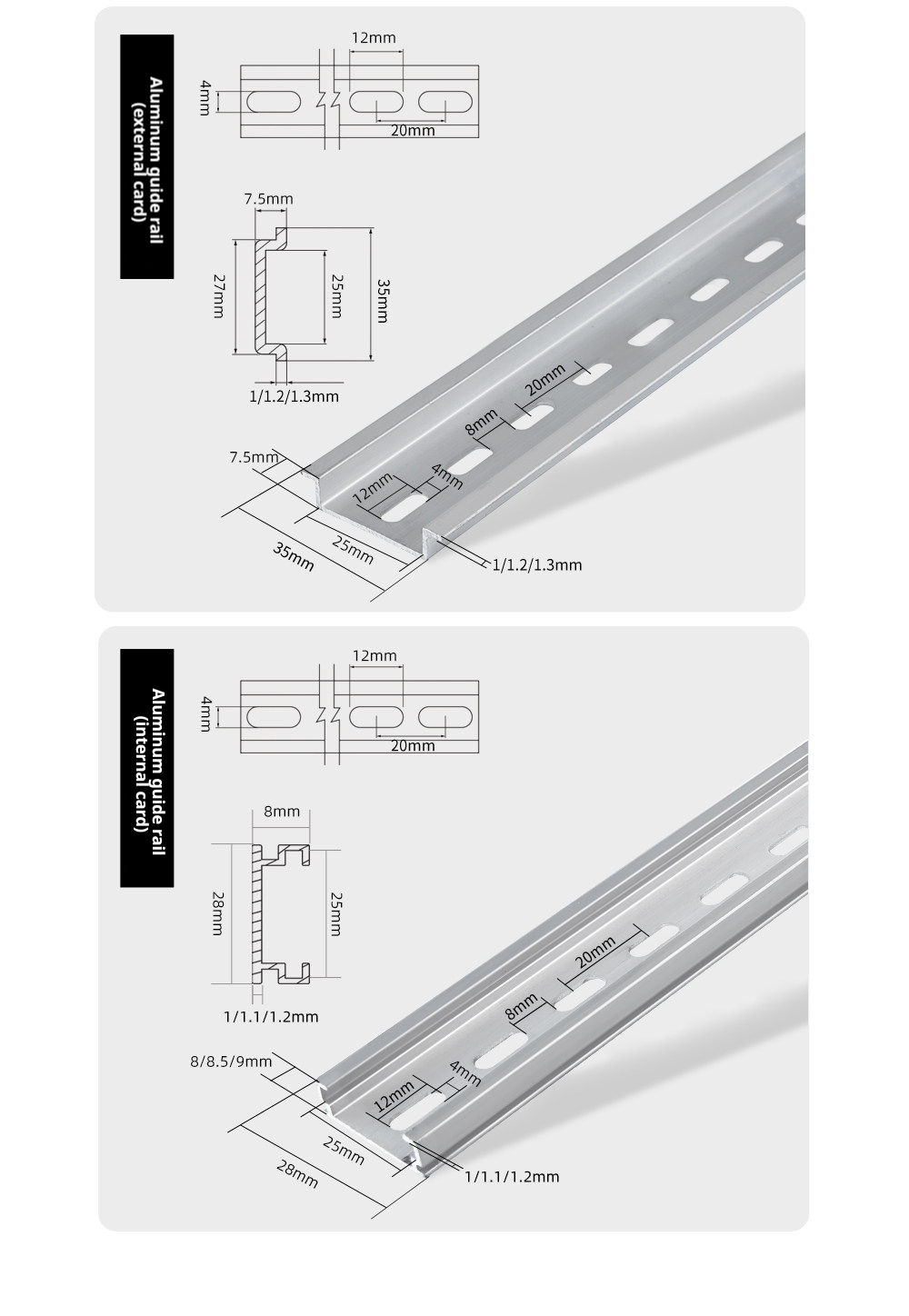 Aluminum guide rail (external card)

12mm
4mm
20mm

7.5mm
27mm
25mm
35mm
1/1.2/1.3mm

20mm
8mm
4mm
12mm
7.5mm
25mm
35mm
1/1.2/1.3mm

Aluminum guide rail (internal card)

12mm
4mm
20mm

8mm
28mm
25mm
1/1.1/1.2mm

20mm
8mm
4mm
12mm
8/8.5/9mm
25mm
28mm
1/1.1/1.2mm