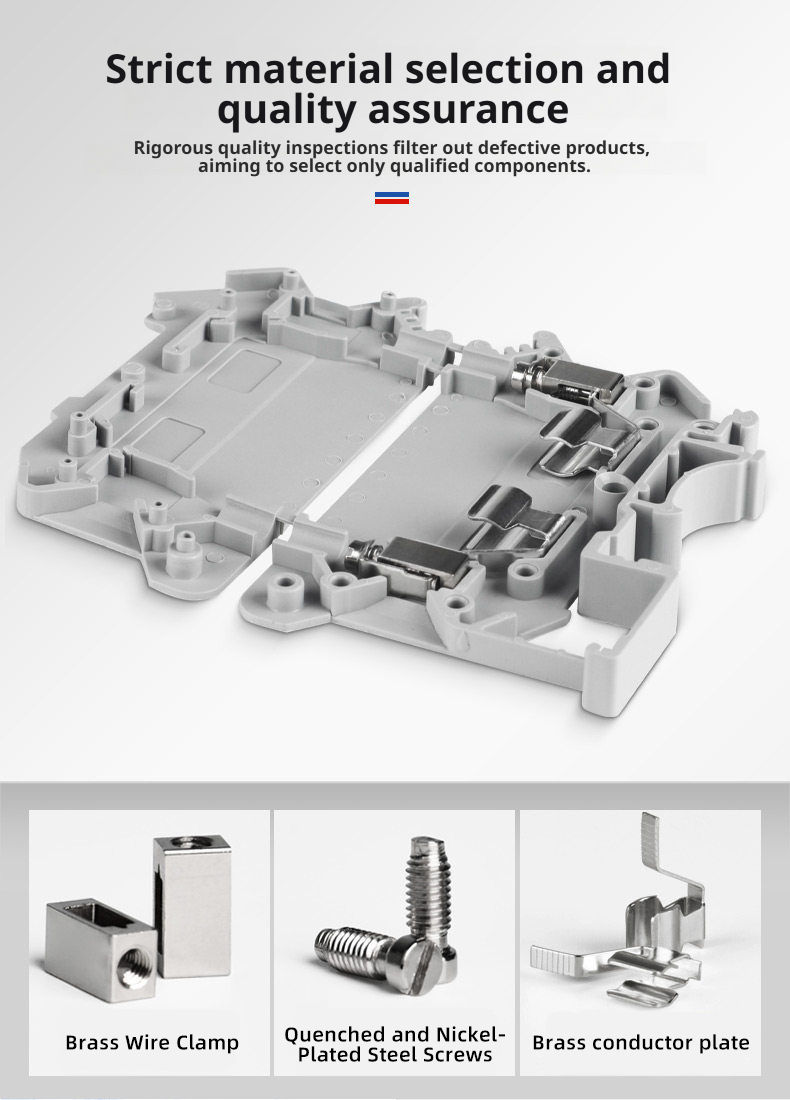 Strict material selection and quality assurance

Rigorous quality inspections filter out defective products, aiming to select only qualified components.

Brass Wire Clamp

Quenched and Nickel-Plated Steel Screws

Brass conductor plate