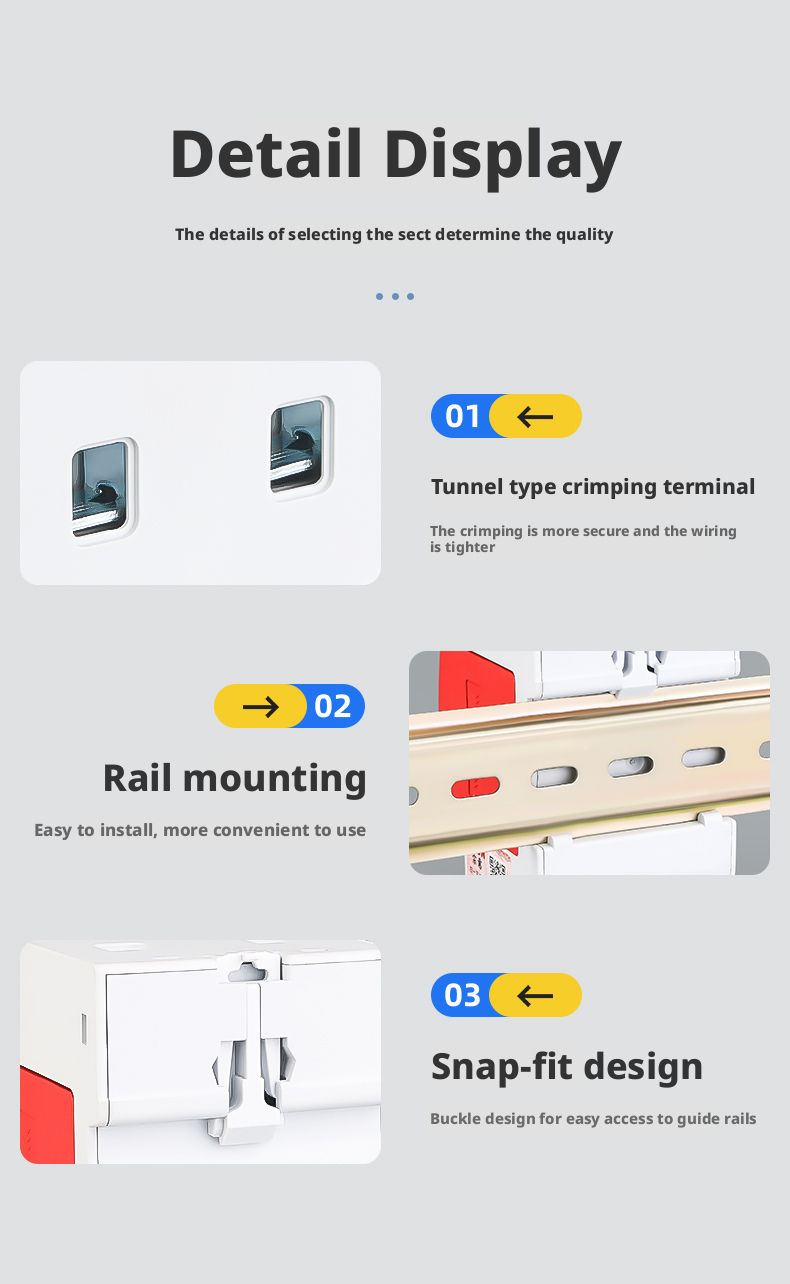 Detail Display

The details of selecting the sect determine the quality

01

Tunnel type crimping terminal

The crimping is more secure and the wiring is tighter

02

Rail mounting

Easy to install, more convenient to use

03

Snap-fit design

Buckle design for easy access to guide rails