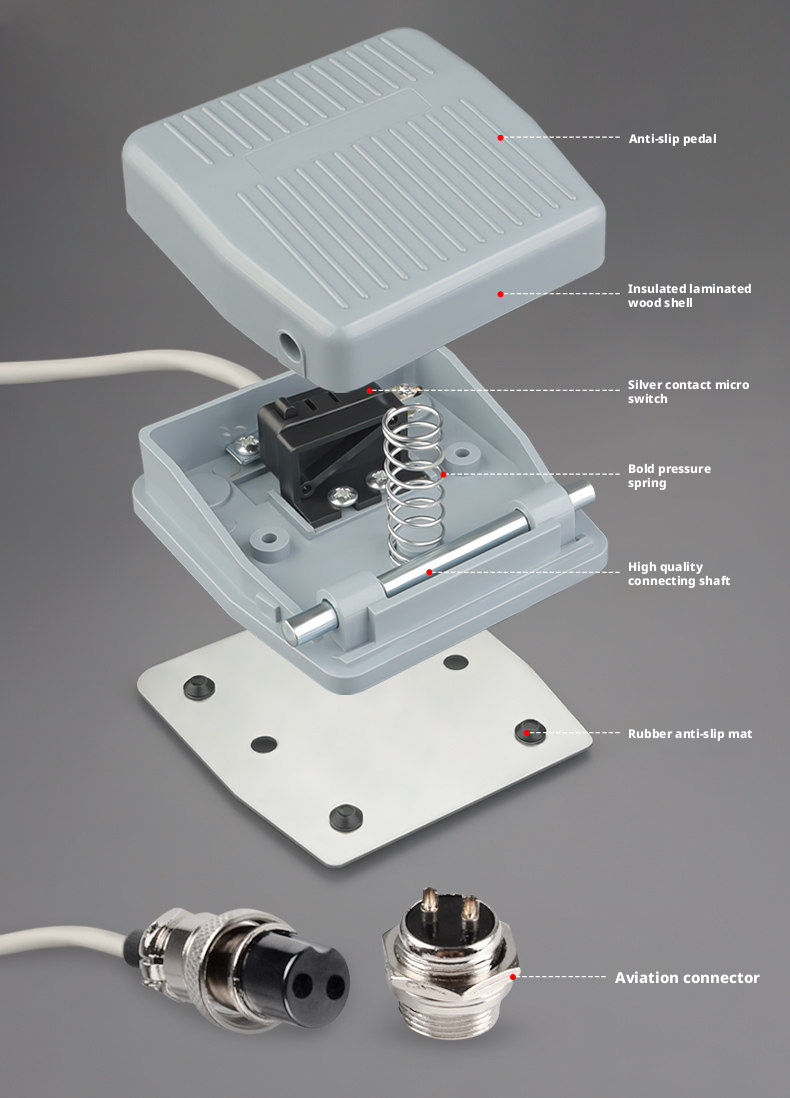 Anti-slip pedal

Insulated laminated wood shell

Silver contact micro switch

Bold pressure spring

High quality connecting shaft

Rubber anti-slip mat

Aviation connector