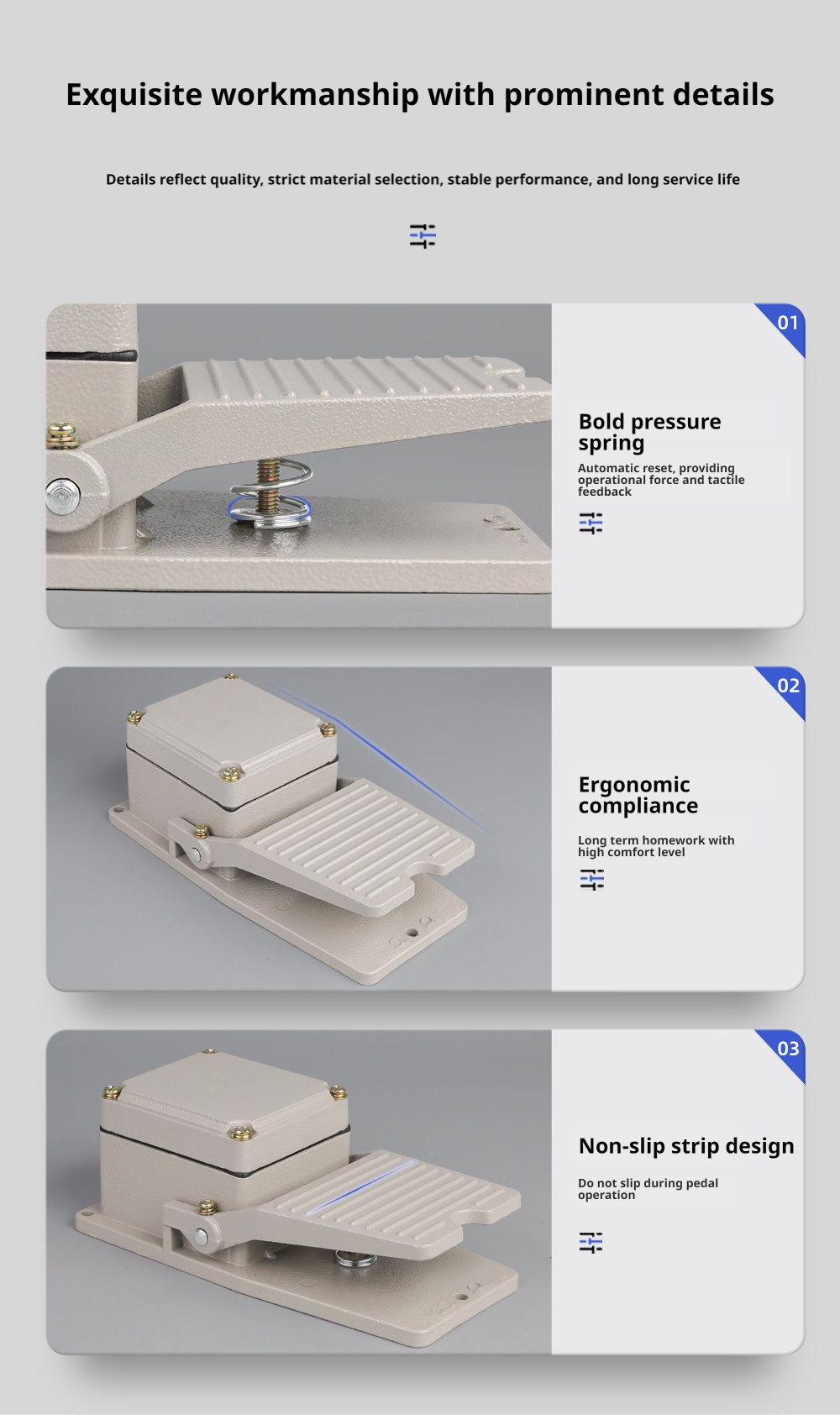 Exquisite workmanship with prominent details

Details reflect quality, strict material selection, stable performance, and long service life

01

Bold pressure spring

Automatic reset, providing operational force and tactile feedback

02

Ergonomic compliance

Long term homework with high comfort level

03

Non-slip strip design

Do not slip during pedal operation