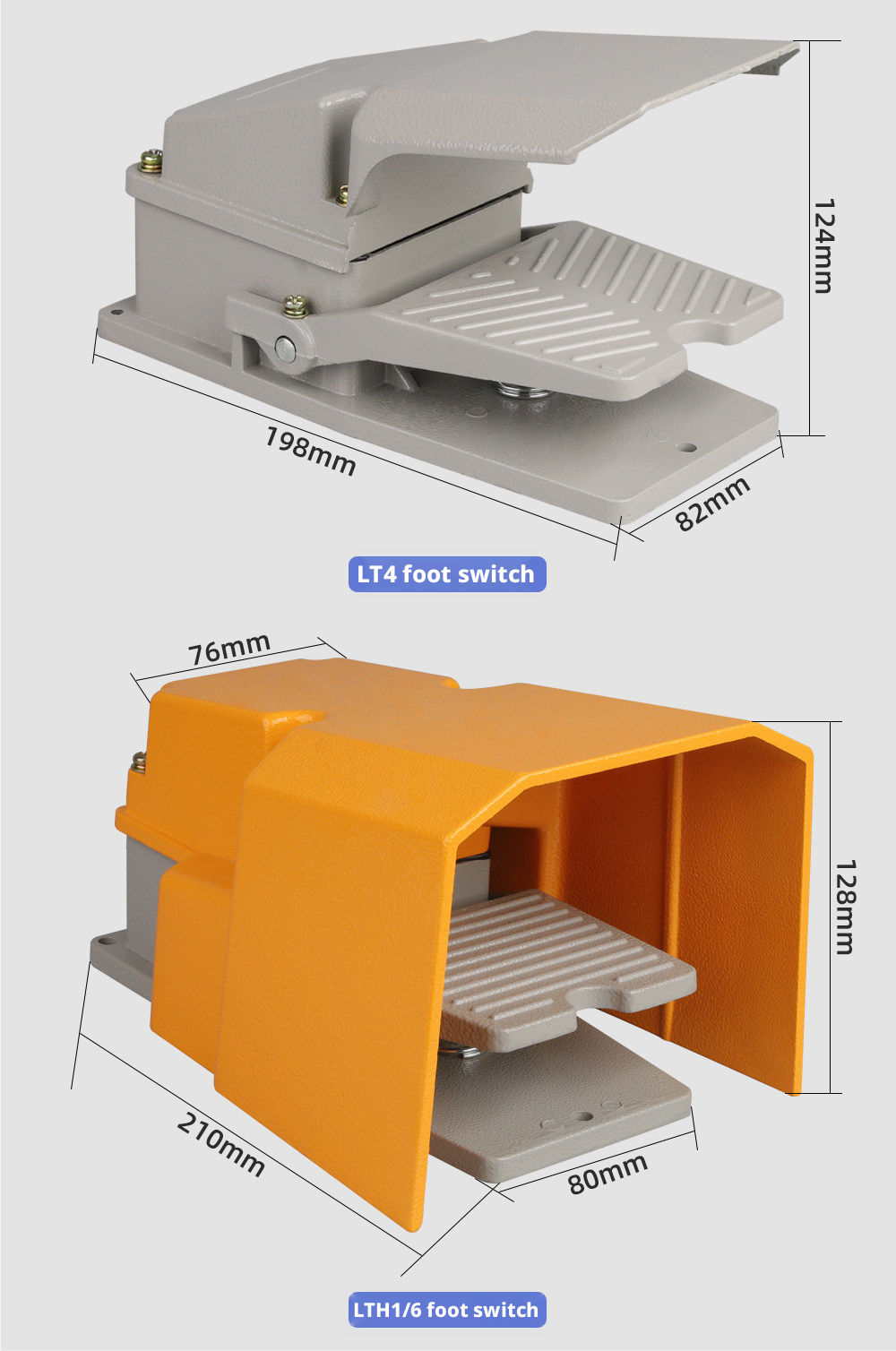 124mm

198mm

82mm

LT4 foot switch

76mm

128mm

210mm

80mm

LTH1/6 foot switch