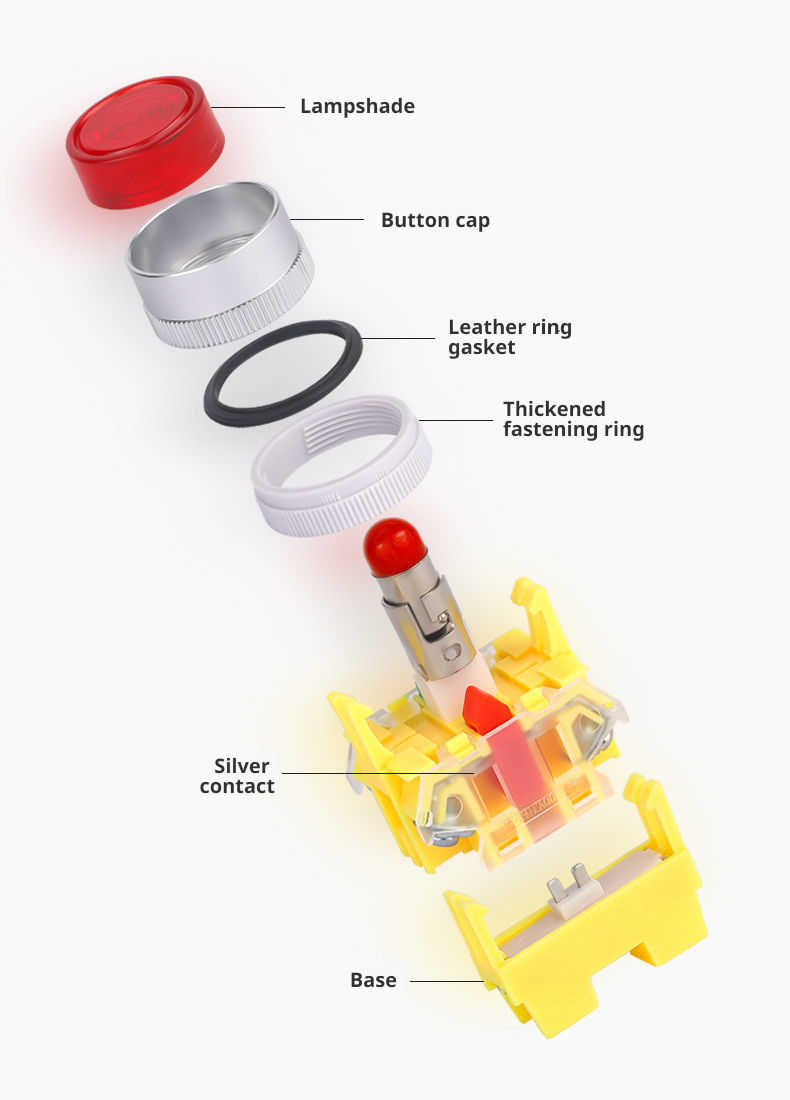 Lampshade

Button cap

Leather ring gasket

Thickened fastening ring

Silver contact

Base