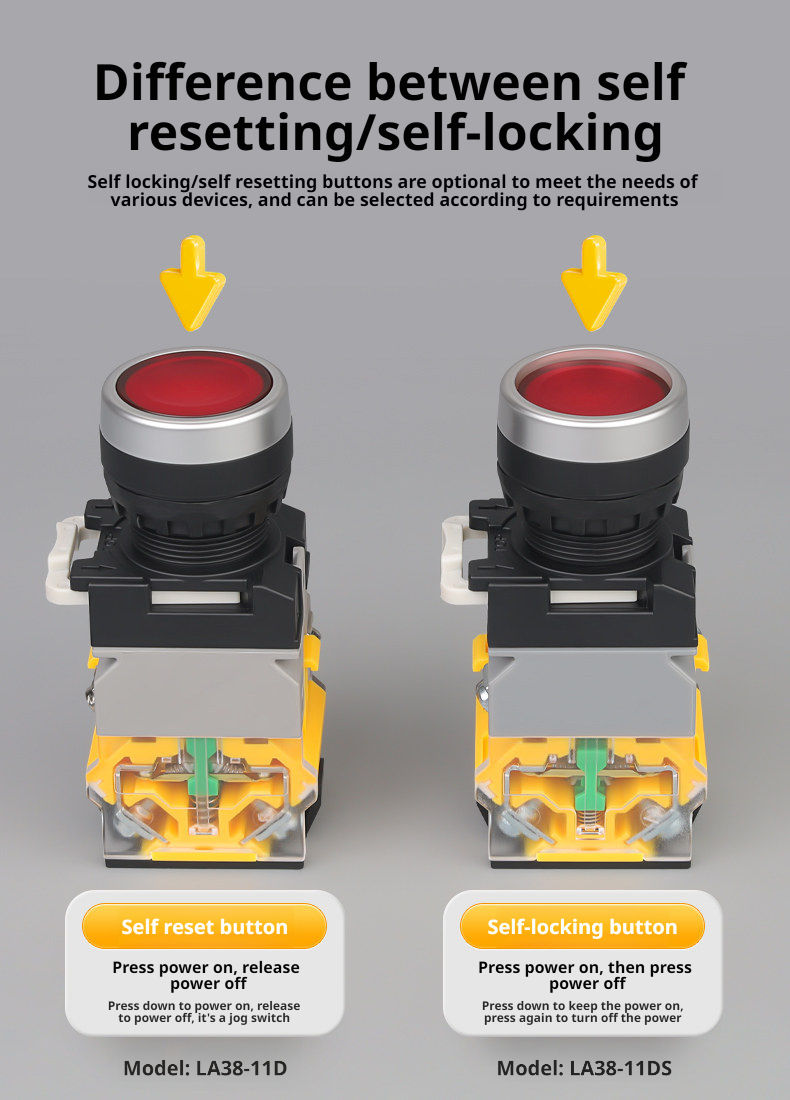 Difference between self resetting/self-locking

Self locking/self resetting buttons are optional to meet the needs of various devices, and can be selected according to requirements

Self reset button

Press power on, release power off

Press down to power on, release to power off, it's a jog switch

Model: LA38-11D

Self-locking button

Press power on, then press power off

Press down to keep the power on, press again to turn off the power

Model: LA38-11DS