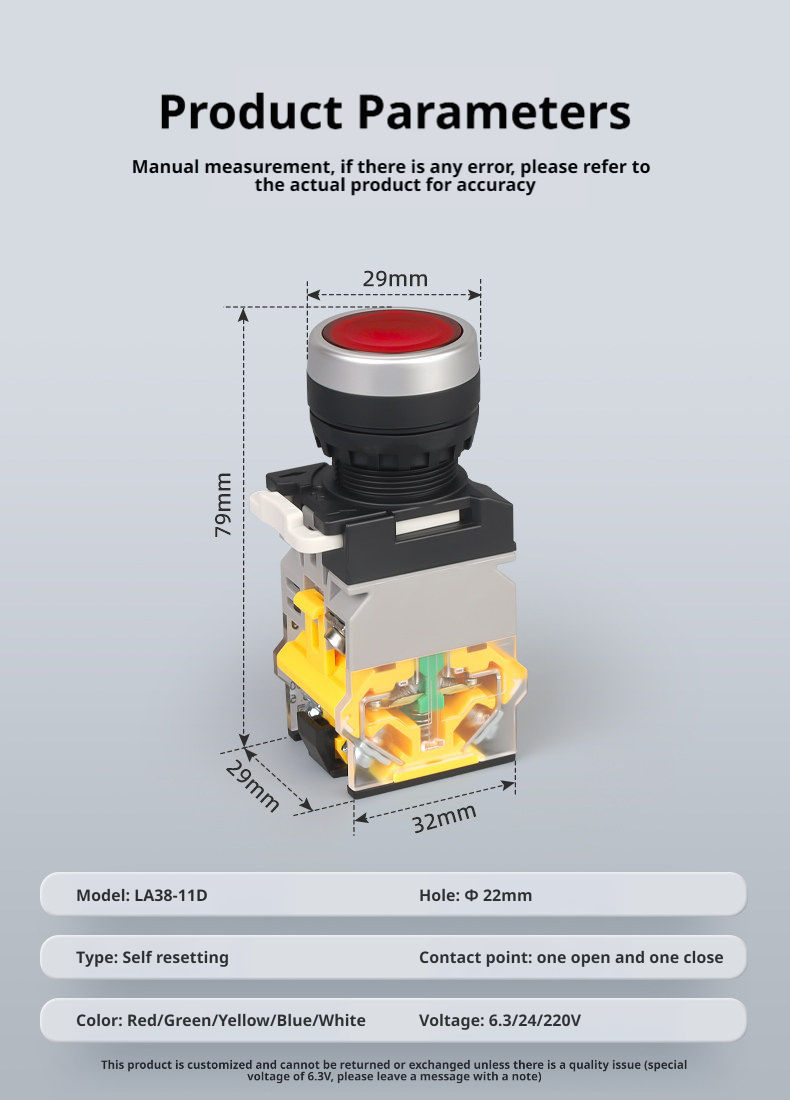 Product Parameters

Manual measurement, if there is any error, please refer to the actual product for accuracy

29mm

79mm

29mm

32mm

Model: LA38-11D

Hole: Φ 22mm

Type: Self resetting

Contact point: one open and one close

Color: Red/Green/Yellow/Blue/White

Voltage: 6.3/24/220V

This product is customized and cannot be returned or exchanged unless there is a quality issue (special voltage of 6.3V, please leave a message with a note)