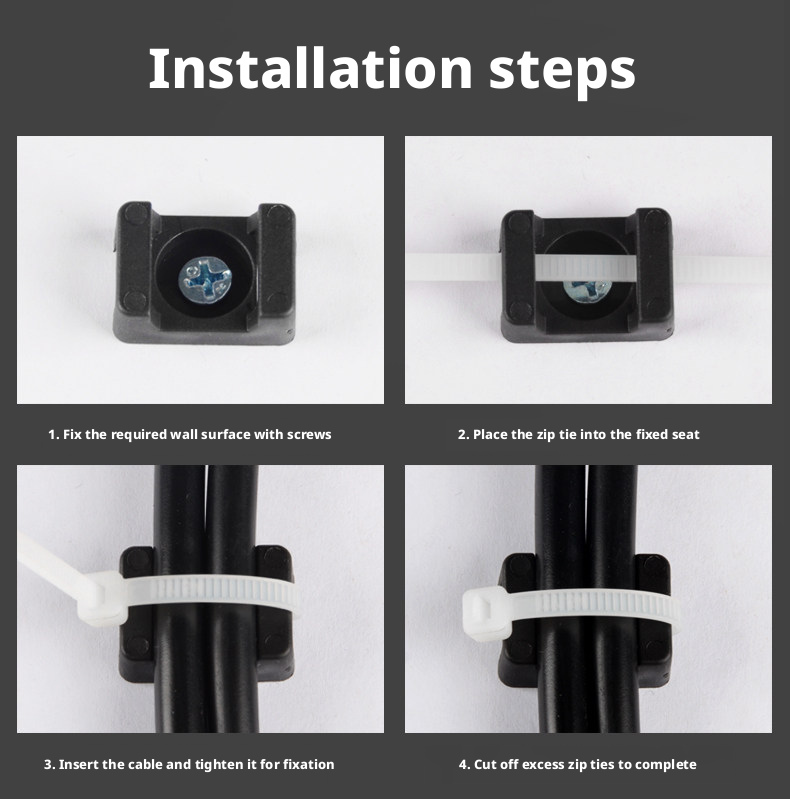 Installation steps

1. Fix the required wall surface with screws

2. Place the zip tie into the fixed seat

3. Insert the cable and tighten it for fixation

4. Cut off excess zip ties to complete