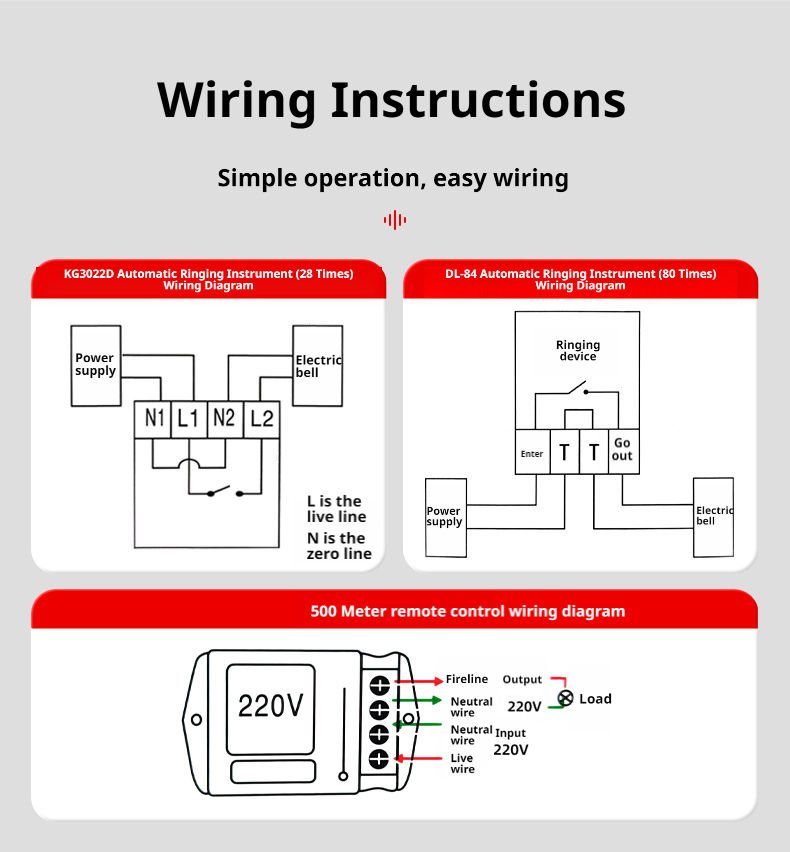 Wiring Instructions

Simple operation, easy wiring

KG3022D Automatic Ringing Instrument (28 Times) Wiring Diagram

Power supply

Electric bell

N1 L1 N2 L2

L is the live line
N is the zero line

DL-84 Automatic Ringing Instrument (80 Times) Wiring Diagram

Ringing device

Enter T T Go out

Power supply

Electric bell

500 Meter remote control wiring diagram

220V

Fireline

Neutral wire

Neutral wire

Live wire

Output

220V

Load

Input

220V