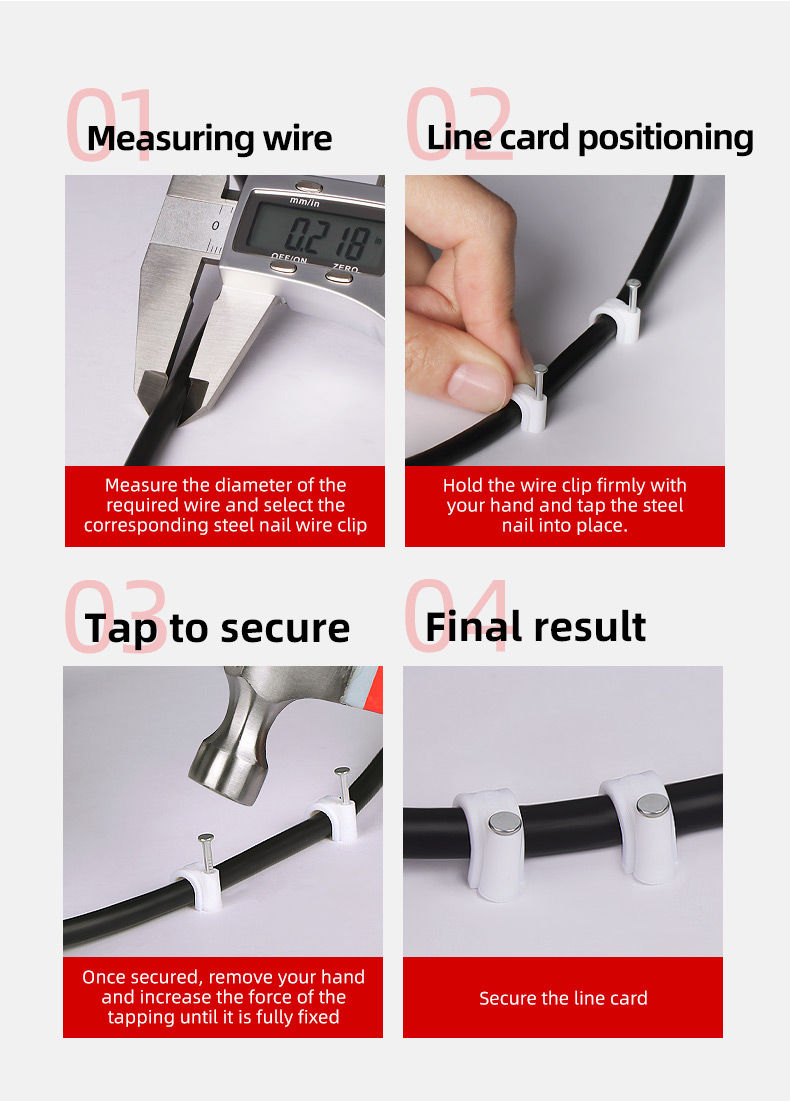 01 Measuring wire

mm/in

0.218 in

OFF/ON ZERO

0

Measure the diameter of the required wire and select the corresponding steel nail wire clip

02 Line card positioning

Hold the wire clip firmly with your hand and tap the steel nail into place.

03 Tap to secure

Once secured, remove your hand and increase the force of the tapping until it is fully fixed

04 Final result

Secure the line card