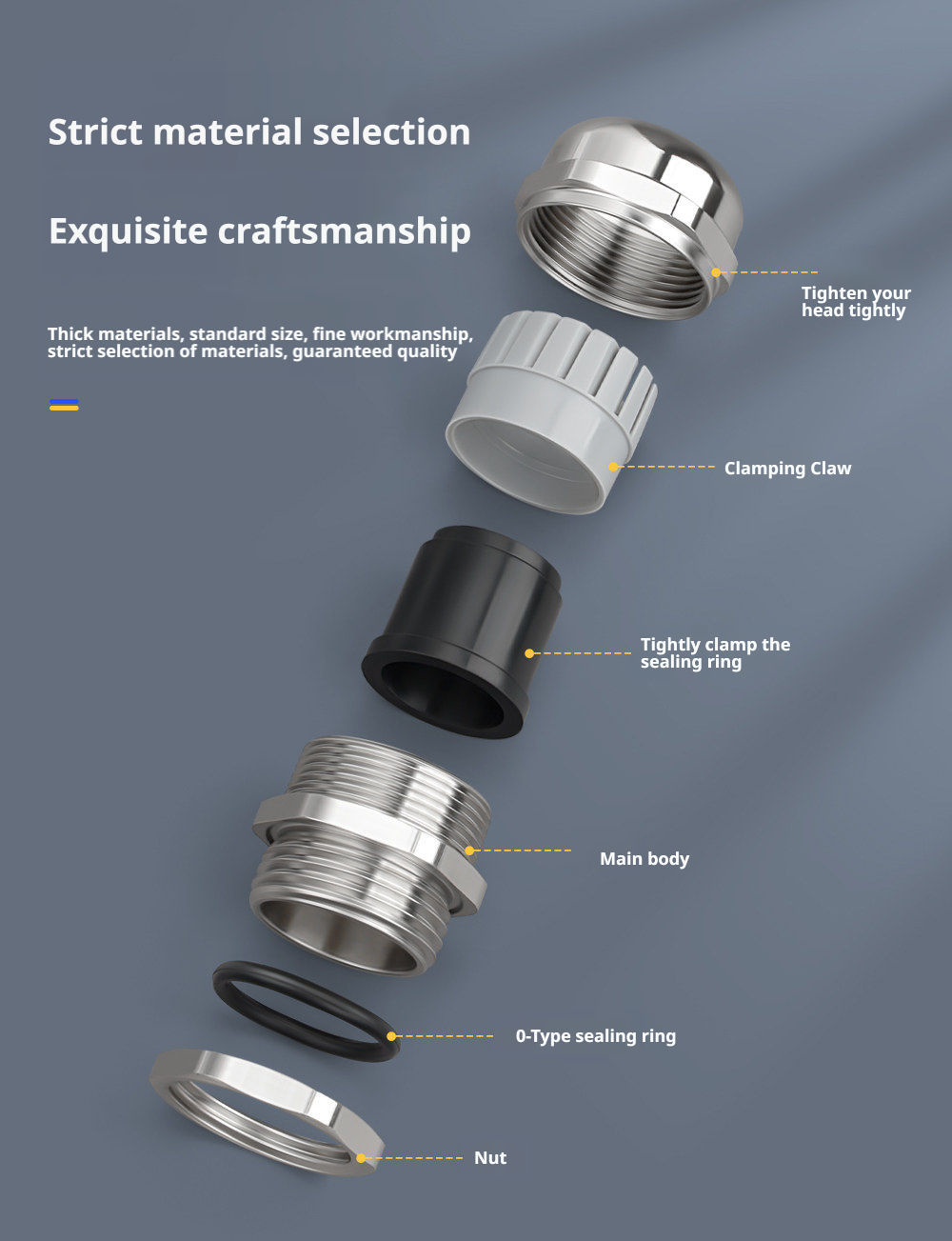 Strict material selection

Exquisite craftsmanship

Thick materials, standard size, fine workmanship, strict selection of materials, guaranteed quality

Tighten your head tightly

Clamping Claw

Tightly clamp the sealing ring

Main body

0-Type sealing ring

Nut