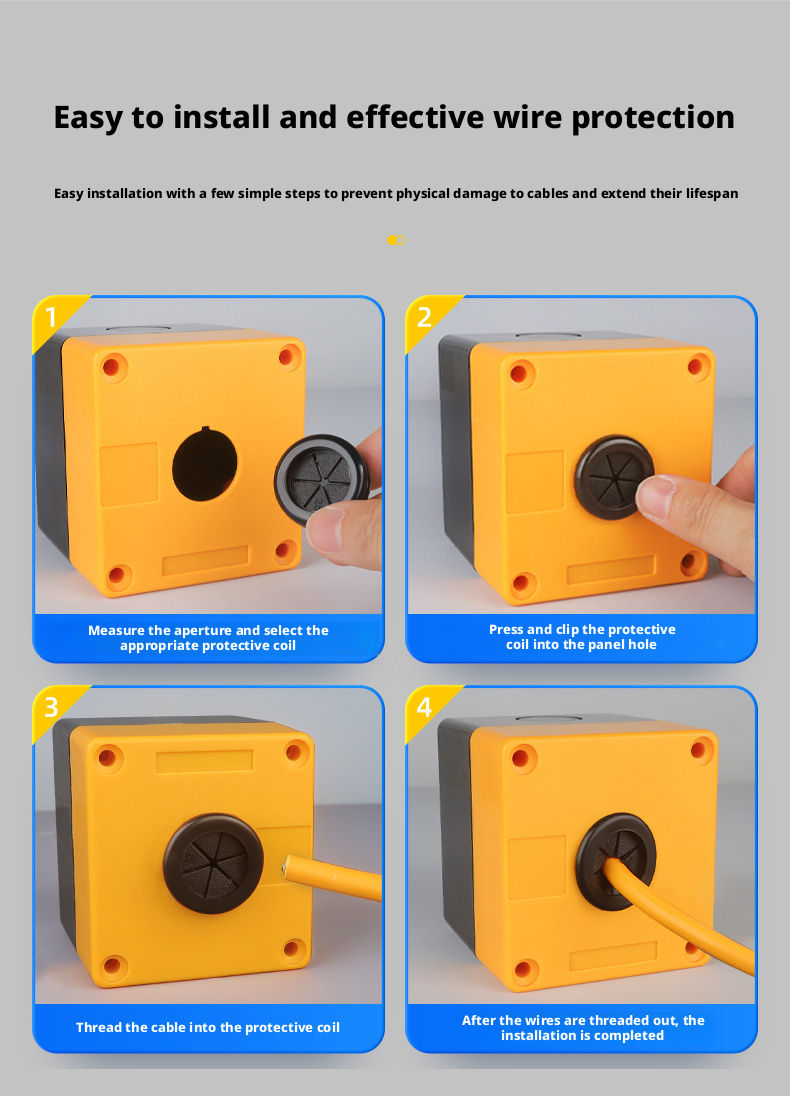 Easy to install and effective wire protection

Easy installation with a few simple steps to prevent physical damage to cables and extend their lifespan

1

Measure the aperture and select the appropriate protective coil

2

Press and clip the protective coil into the panel hole

3

Thread the cable into the protective coil

4

After the wires are threaded out, the installation is completed