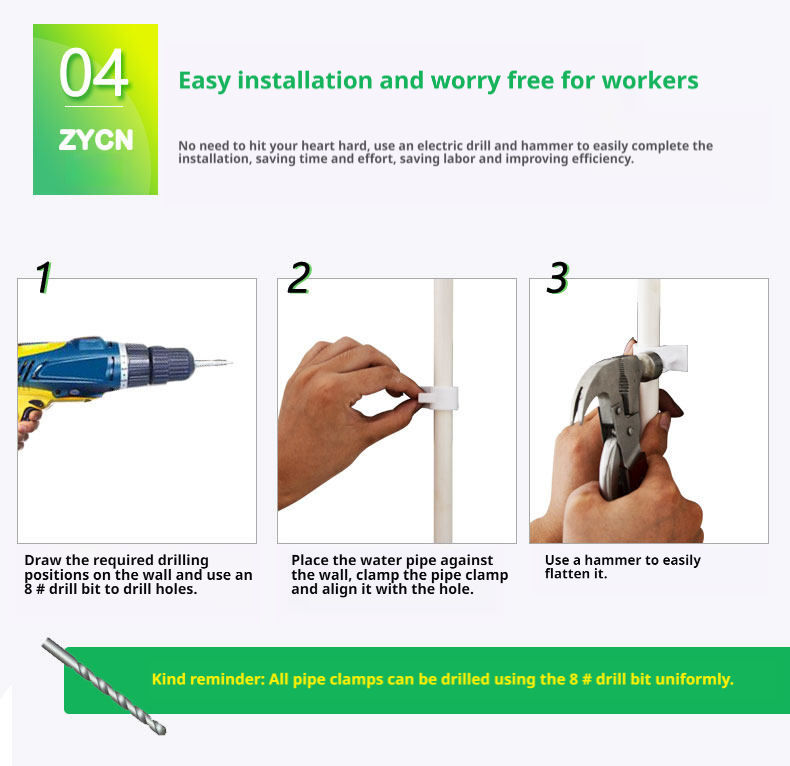 04
ZYCN

Easy installation and worry free for workers

No need to hit your heart hard, use an electric drill and hammer to easily complete the installation, saving time and effort, saving labor and improving efficiency.

1

Draw the required drilling positions on the wall and use an 8 # drill bit to drill holes.

2

Place the water pipe against the wall, clamp the pipe clamp and align it with the hole.

3

Use a hammer to easily flatten it.

Kind reminder: All pipe clamps can be drilled using the 8 # drill bit uniformly.