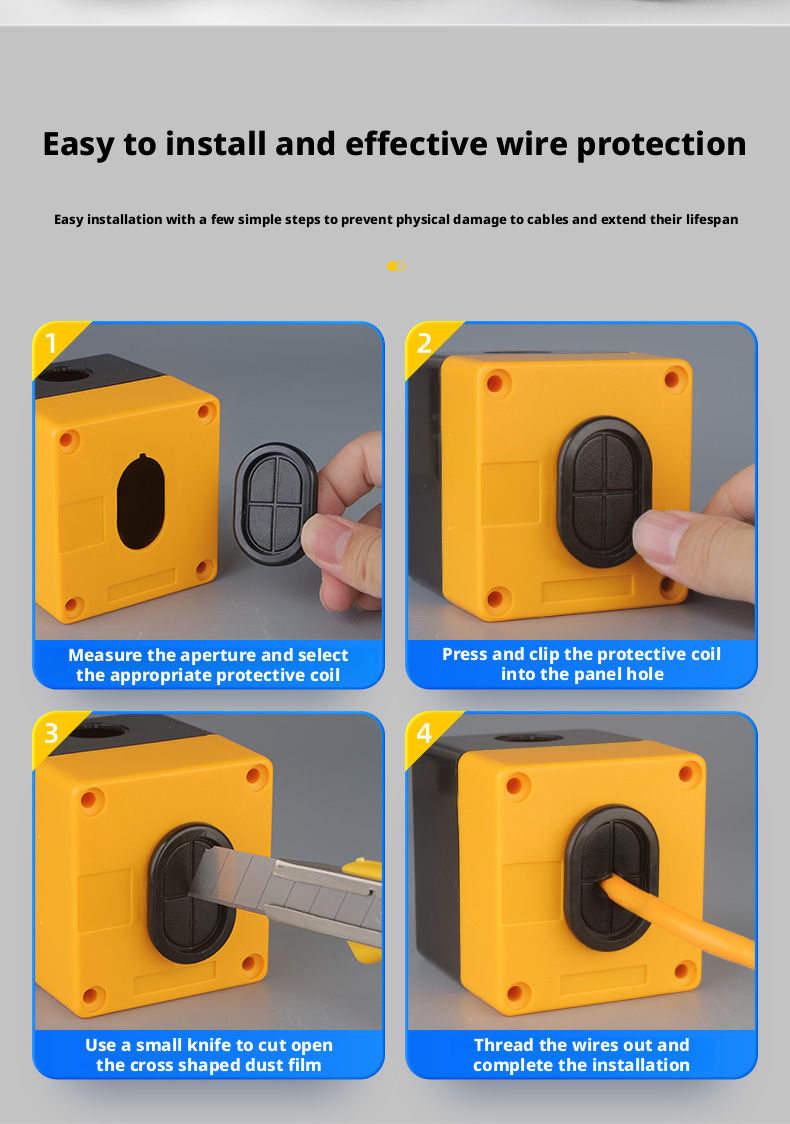 Easy to install and effective wire protection

Easy installation with a few simple steps to prevent physical damage to cables and extend their lifespan

1

Measure the aperture and select the appropriate protective coil

2

Press and clip the protective coil into the panel hole

3

Use a small knife to cut open the cross shaped dust film

4

Thread the wires out and complete the installation