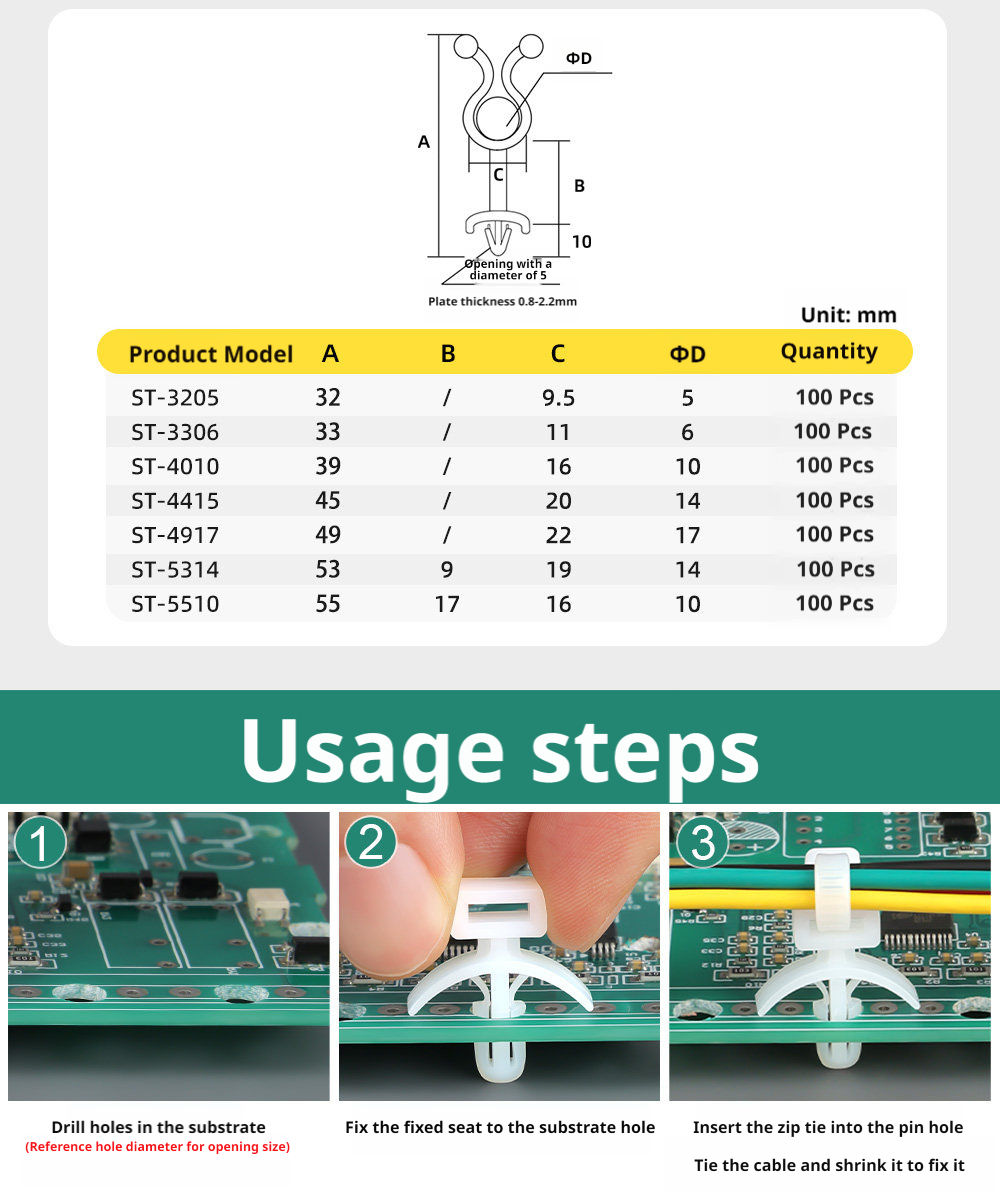 ΦD

A

C

B

10

Opening with a diameter of 5

Plate thickness 0.8-2.2mm

Unit: mm

| Product Model | A | B | C | ΦD | Quantity |
|---|---|---|---|---|---|
| ST-3205 | 32 | / | 9.5 | 5 | 100 Pcs |
| ST-3306 | 33 | / | 11 | 6 | 100 Pcs |
| ST-4010 | 39 | / | 16 | 10 | 100 Pcs |
| ST-4415 | 45 | / | 20 | 14 | 100 Pcs |
| ST-4917 | 49 | / | 22 | 17 | 100 Pcs |
| ST-5314 | 53 | 9 | 19 | 14 | 100 Pcs |
| ST-5510 | 55 | 17 | 16 | 10 | 100 Pcs |

Usage steps

1

2

3

Drill holes in the substrate
(Reference hole diameter for opening size)

Fix the fixed seat to the substrate hole

Insert the zip tie into the pin hole

Tie the cable and shrink it to fix it