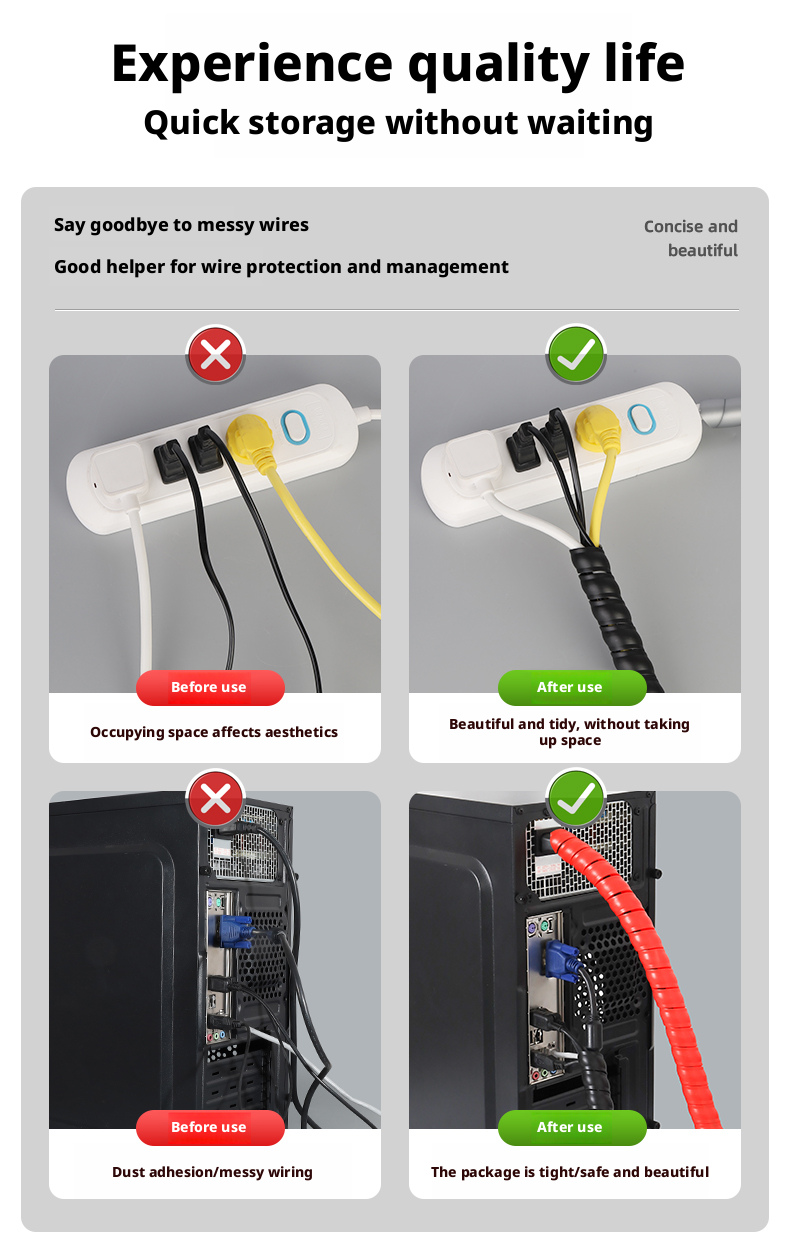 Experience quality life

Quick storage without waiting

Say goodbye to messy wires

Good helper for wire protection and management

Concise and beautiful

Before use

Occupying space affects aesthetics

After use

Beautiful and tidy, without taking up space

Before use

Dust adhesion/messy wiring

After use

The package is tight/safe and beautiful