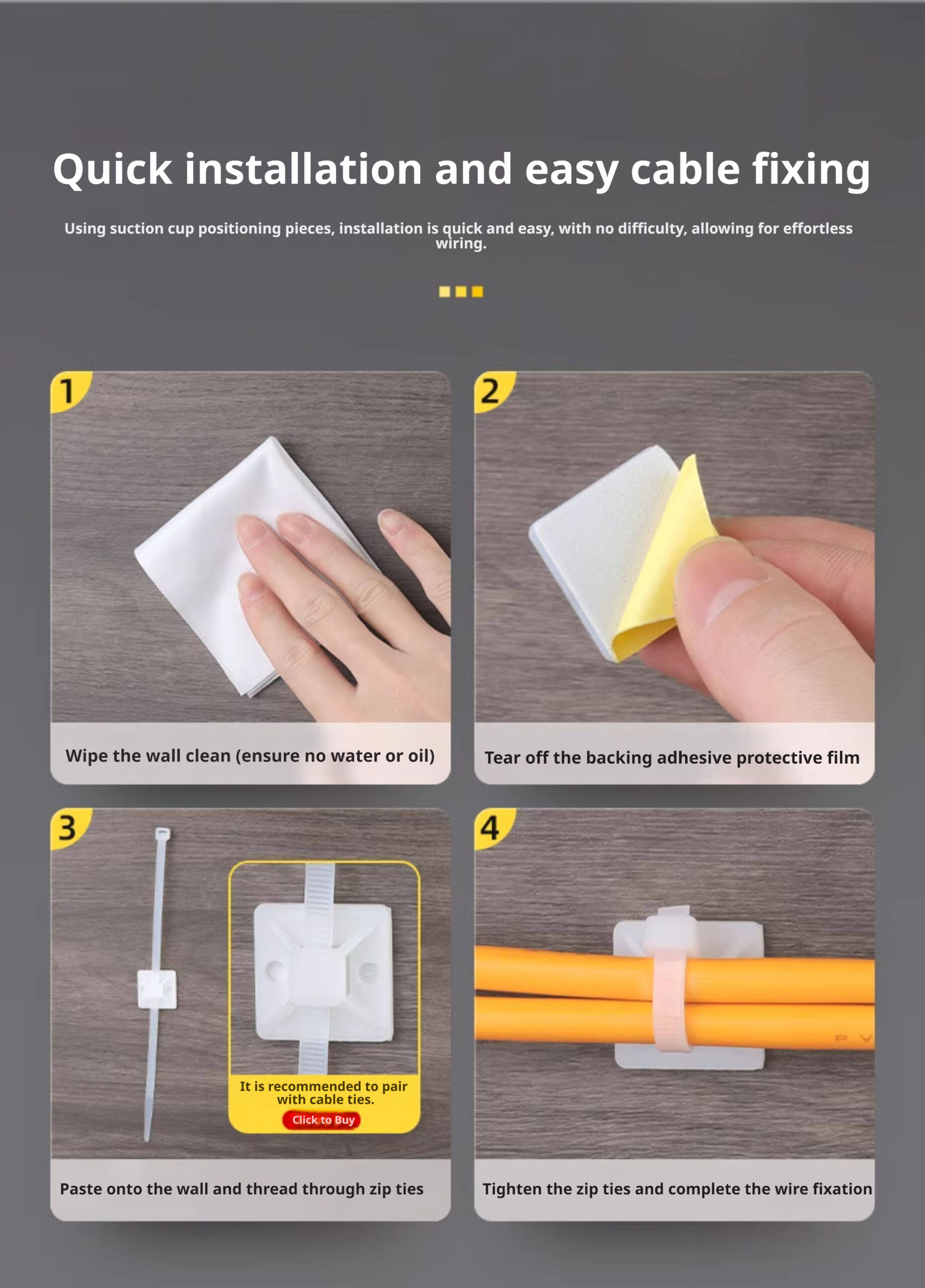 Quick installation and easy cable fixing

Using suction cup positioning pieces, installation is quick and easy, with no difficulty, allowing for effortless wiring.

1

Wipe the wall clean (ensure no water or oil)

2

Tear off the backing adhesive protective film

3

It is recommended to pair with cable ties.

Click to Buy

Paste onto the wall and thread through zip ties

4

P V

Tighten the zip ties and complete the wire fixation