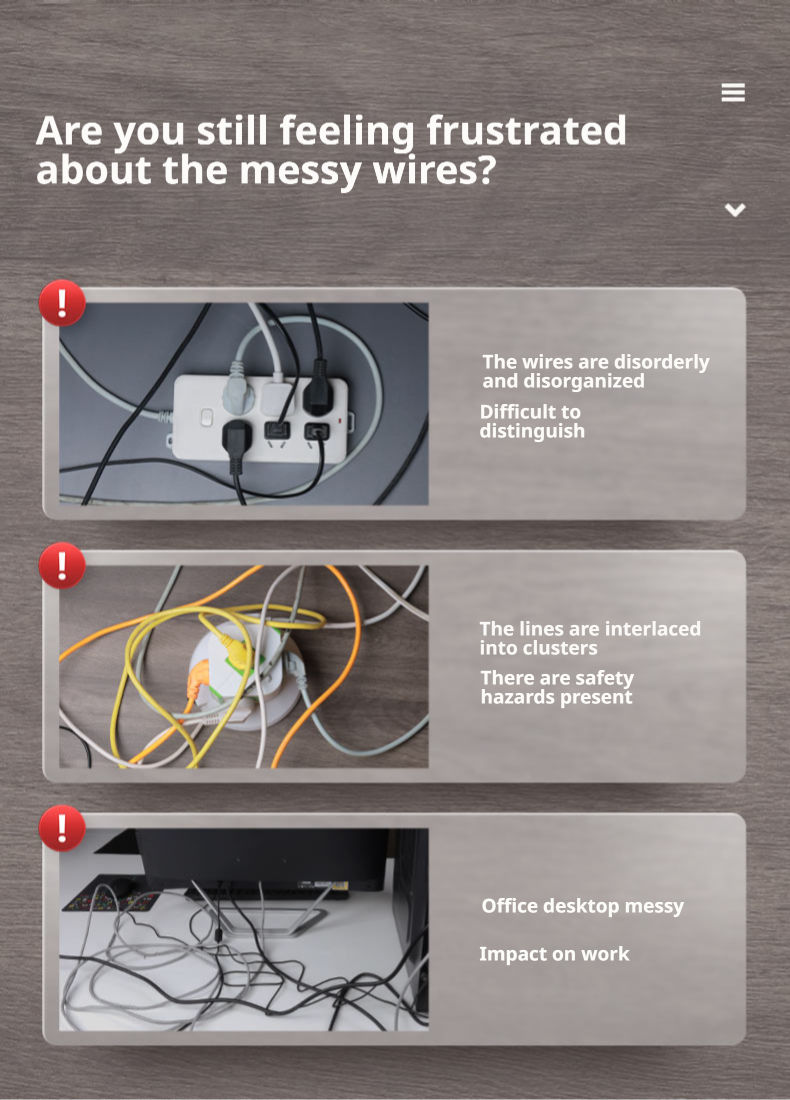 Are you still feeling frustrated about the messy wires?

!

The wires are disorderly and disorganized

Difficult to distinguish

!

The lines are interlaced into clusters

There are safety hazards present

!

Office desktop messy

Impact on work