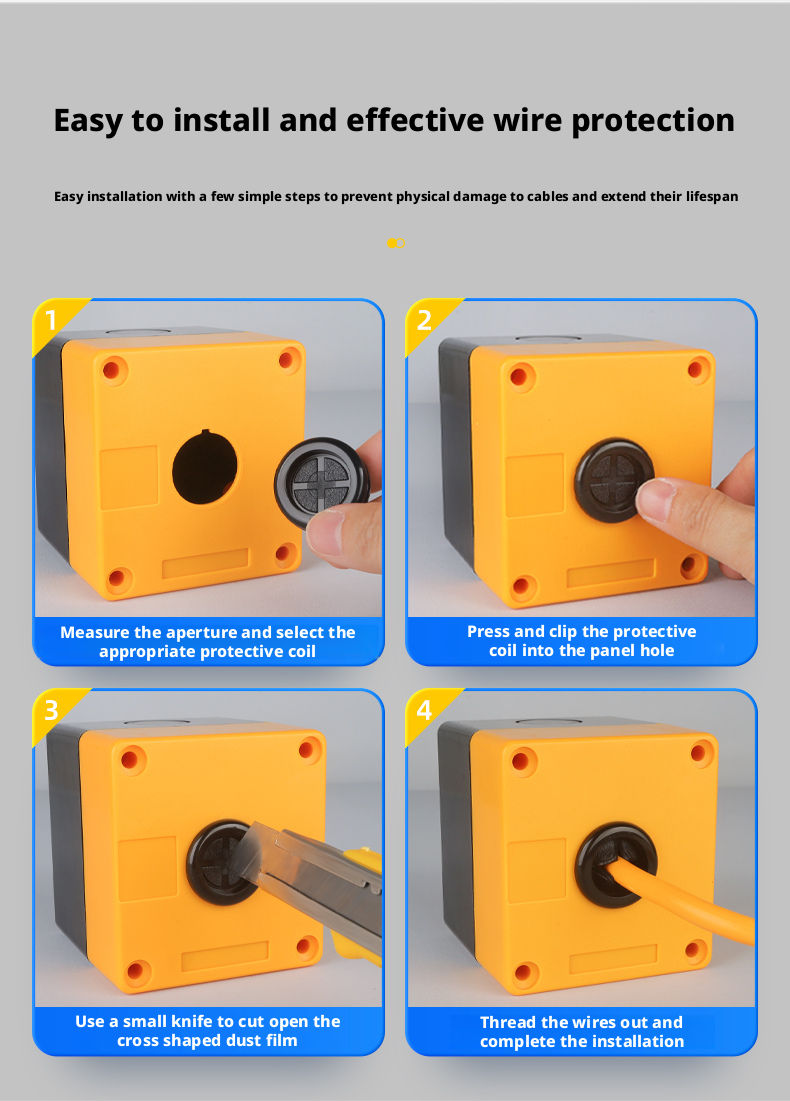 Easy to install and effective wire protection

Easy installation with a few simple steps to prevent physical damage to cables and extend their lifespan

1

Measure the aperture and select the appropriate protective coil

2

Press and clip the protective coil into the panel hole

3

Use a small knife to cut open the cross shaped dust film

4

Thread the wires out and complete the installation