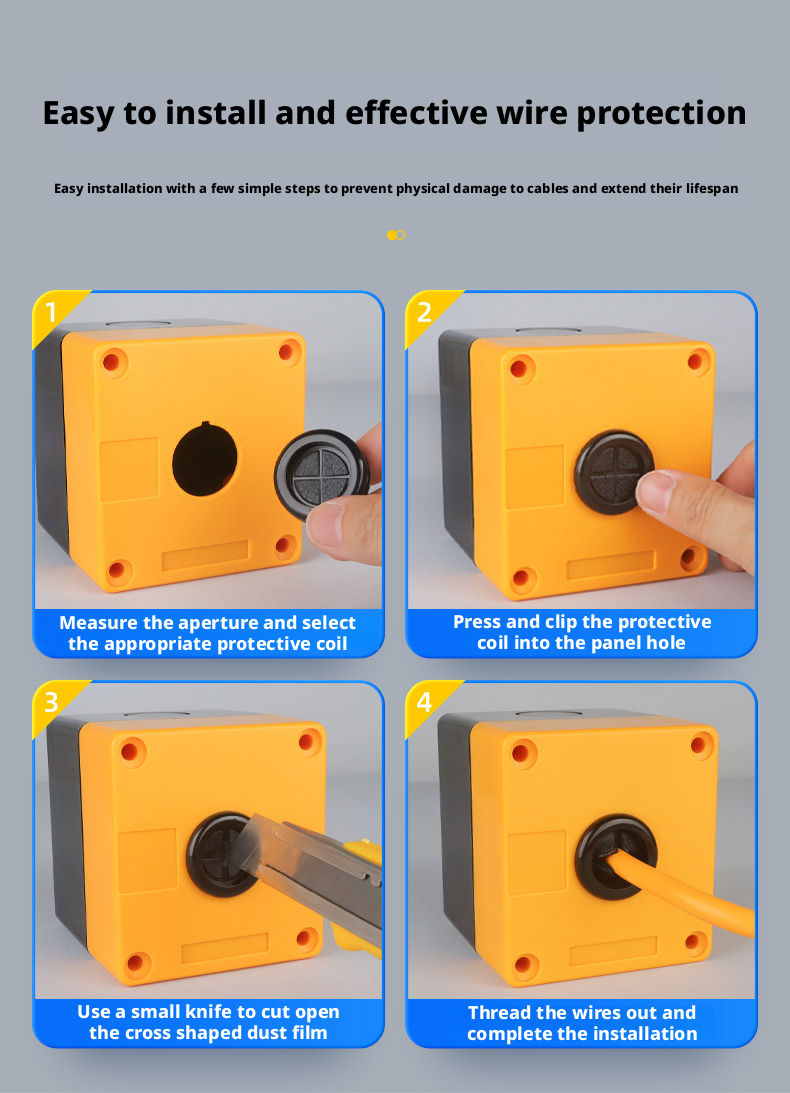 Easy to install and effective wire protection

Easy installation with a few simple steps to prevent physical damage to cables and extend their lifespan

1

Measure the aperture and select the appropriate protective coil

2

Press and clip the protective coil into the panel hole

3

Use a small knife to cut open the cross shaped dust film

4

Thread the wires out and complete the installation