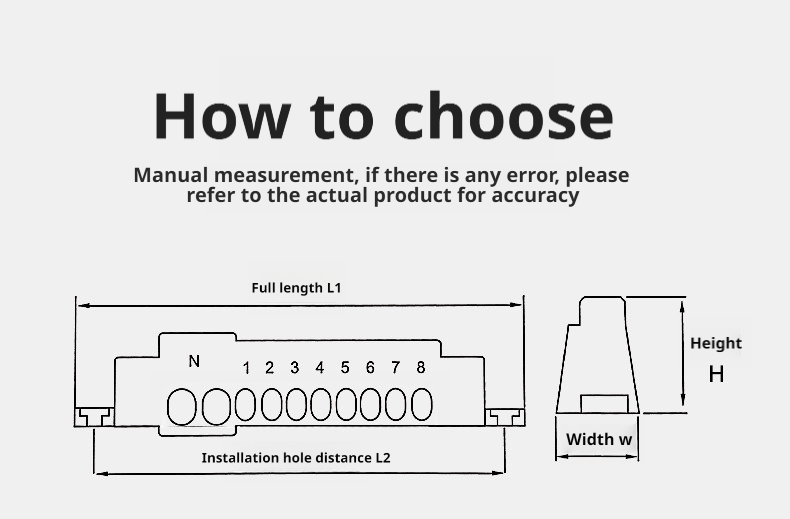 How to choose

Manual measurement, if there is any error, please refer to the actual product for accuracy

Full length L1

N

1 2 3 4 5 6 7 8

Installation hole distance L2

Height

H

Width w