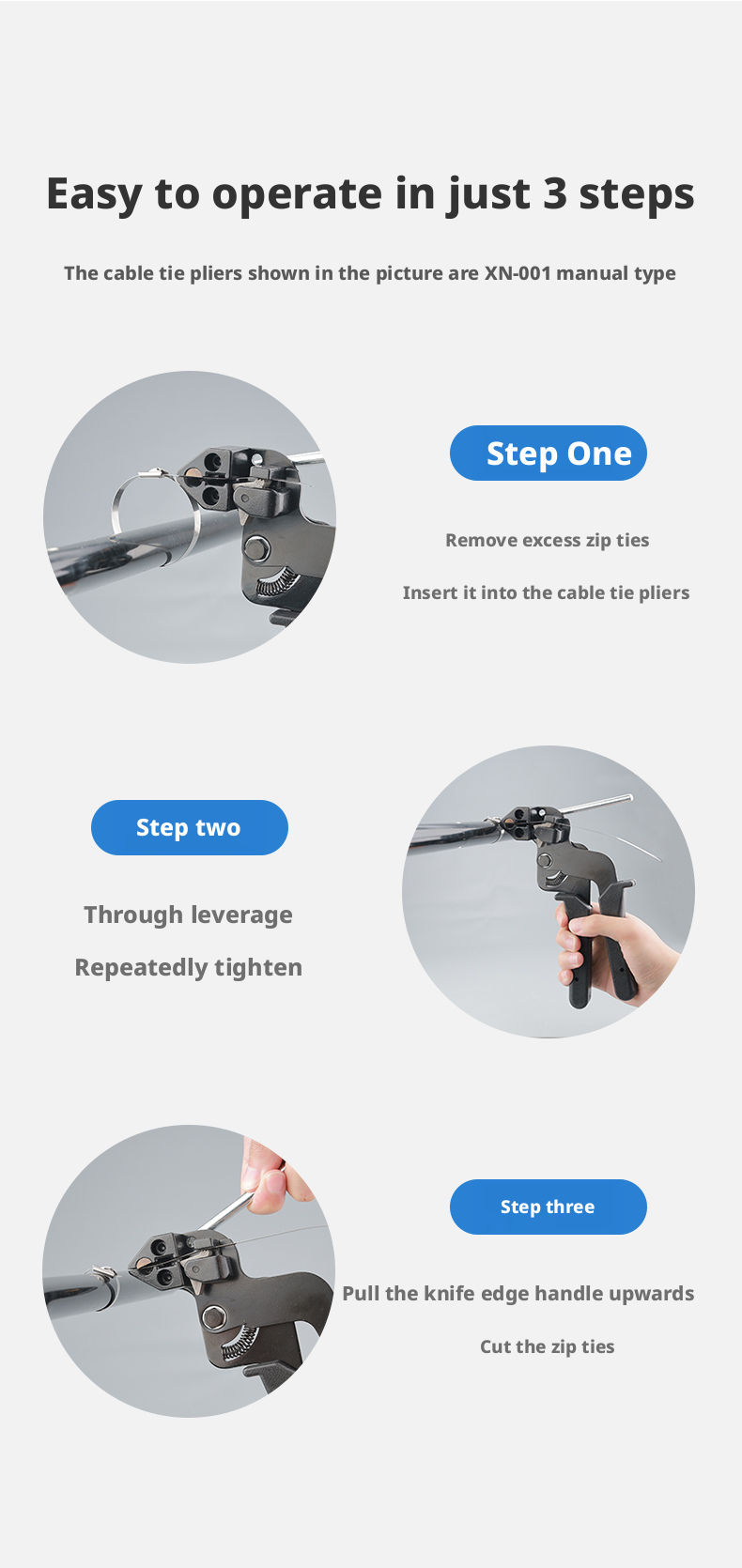 Easy to operate in just 3 steps

The cable tie pliers shown in the picture are XN-001 manual type

Step One

Remove excess zip ties

Insert it into the cable tie pliers

Step two

Through leverage

Repeatedly tighten

Step three

Pull the knife edge handle upwards

Cut the zip ties