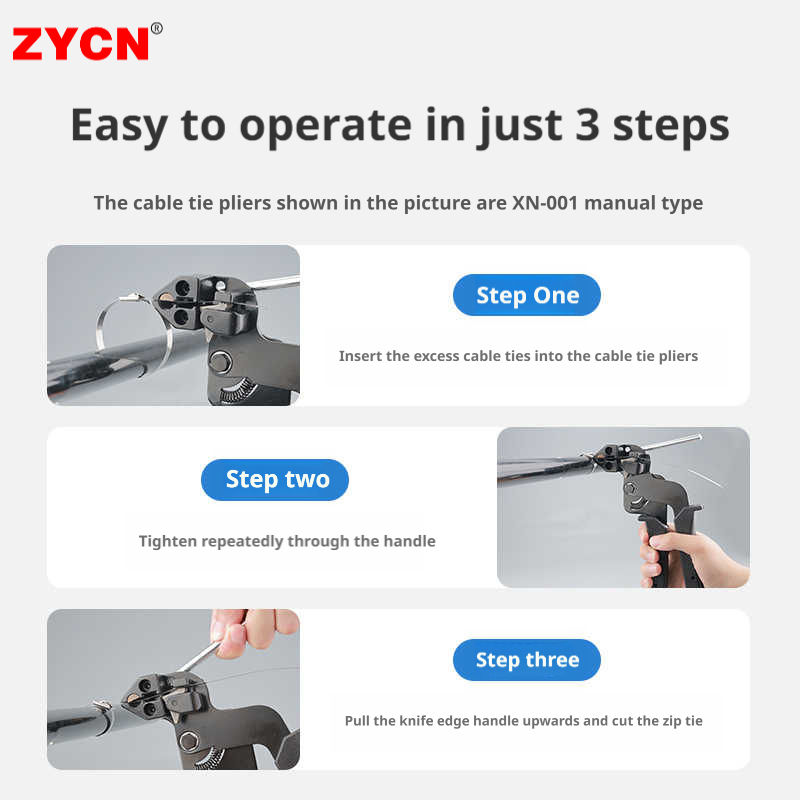 ZYCN®

Easy to operate in just 3 steps

The cable tie pliers shown in the picture are XN-001 manual type

Step One

Insert the excess cable ties into the cable tie pliers

Step two

Tighten repeatedly through the handle

Step three

Pull the knife edge handle upwards and cut the zip tie