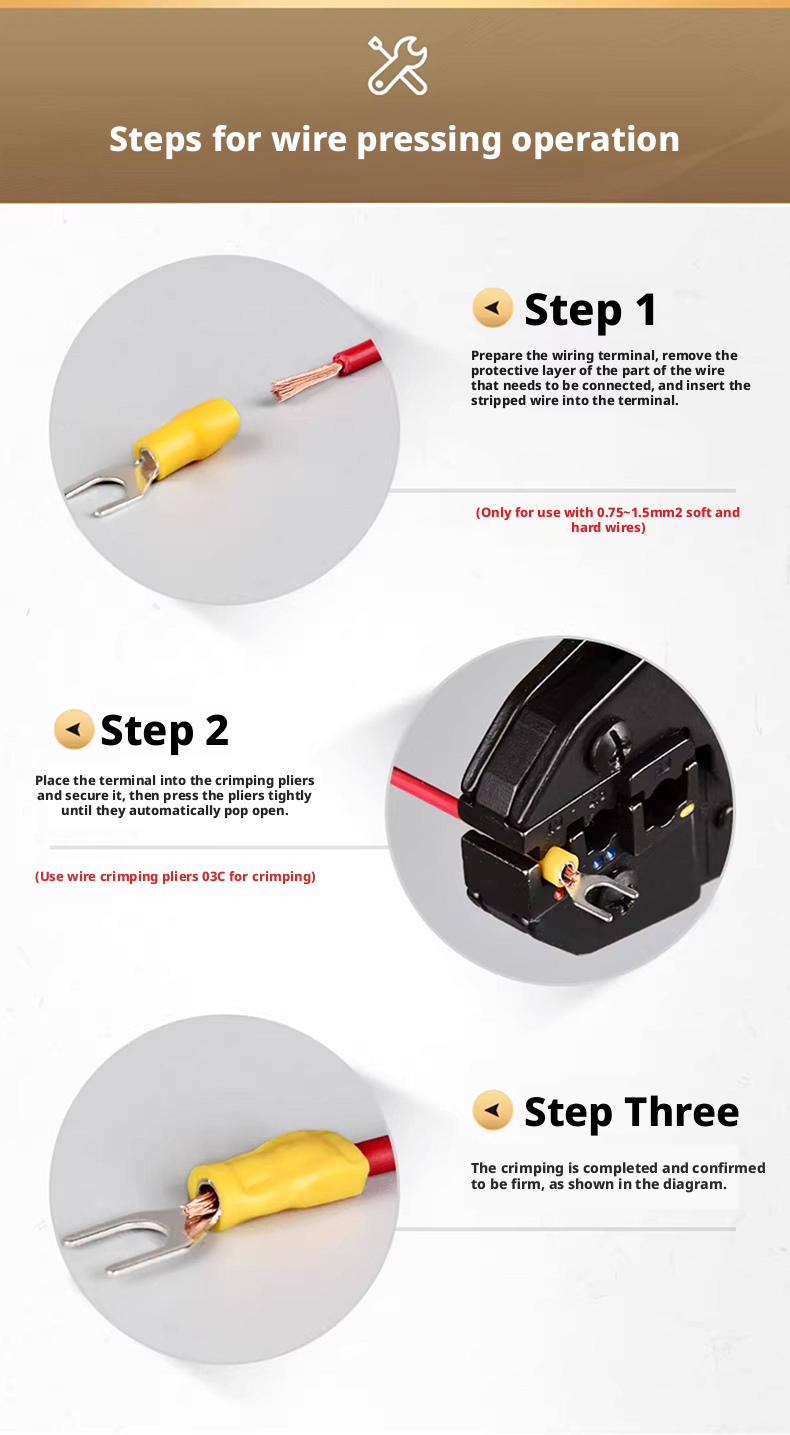 Steps for wire pressing operation

Step 1

Prepare the wiring terminal, remove the protective layer of the part of the wire that needs to be connected, and insert the stripped wire into the terminal.

(Only for use with 0.75~1.5mm2 soft and hard wires)

Step 2

Place the terminal into the crimping pliers and secure it, then press the pliers tightly until they automatically pop open.

(Use wire crimping pliers 03C for crimping)

Step Three

The crimping is completed and confirmed to be firm, as shown in the diagram.