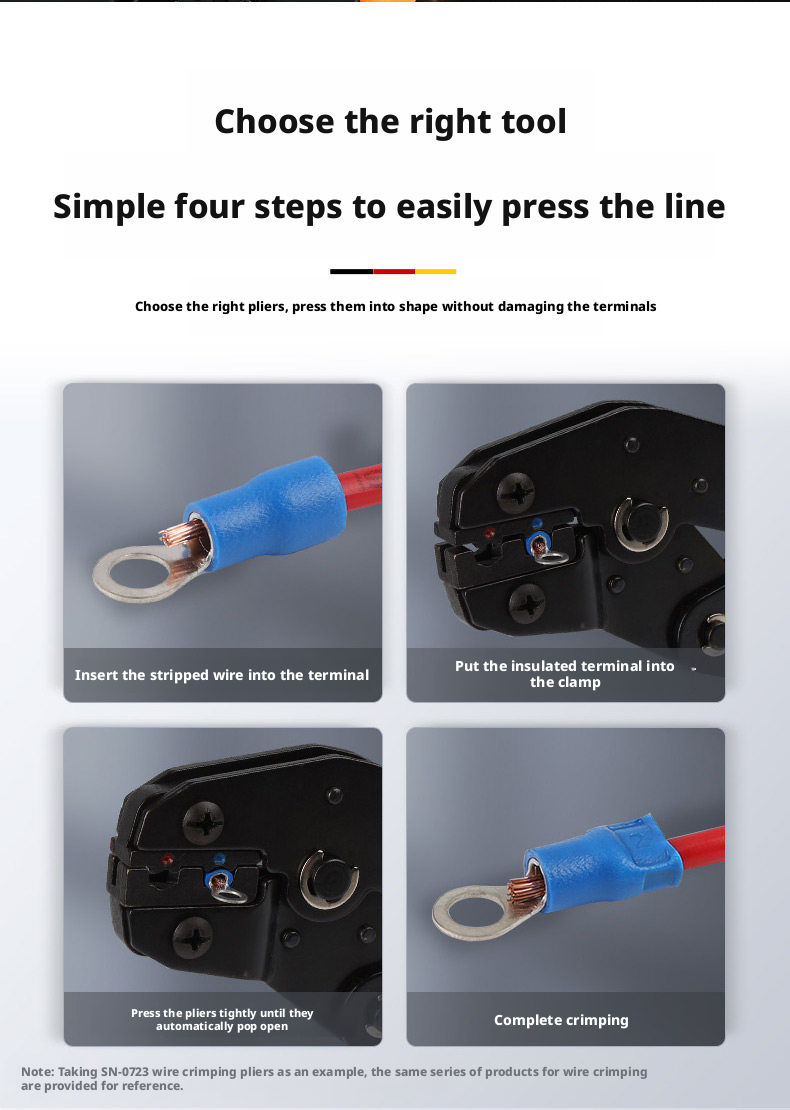 Choose the right tool

Simple four steps to easily press the line

Choose the right pliers, press them into shape without damaging the terminals

Insert the stripped wire into the terminal

Put the insulated terminal into the clamp

Press the pliers tightly until they automatically pop open

Complete crimping

Note: Taking SN-0723 wire crimping pliers as an example, the same series of products for wire crimping are provided for reference.