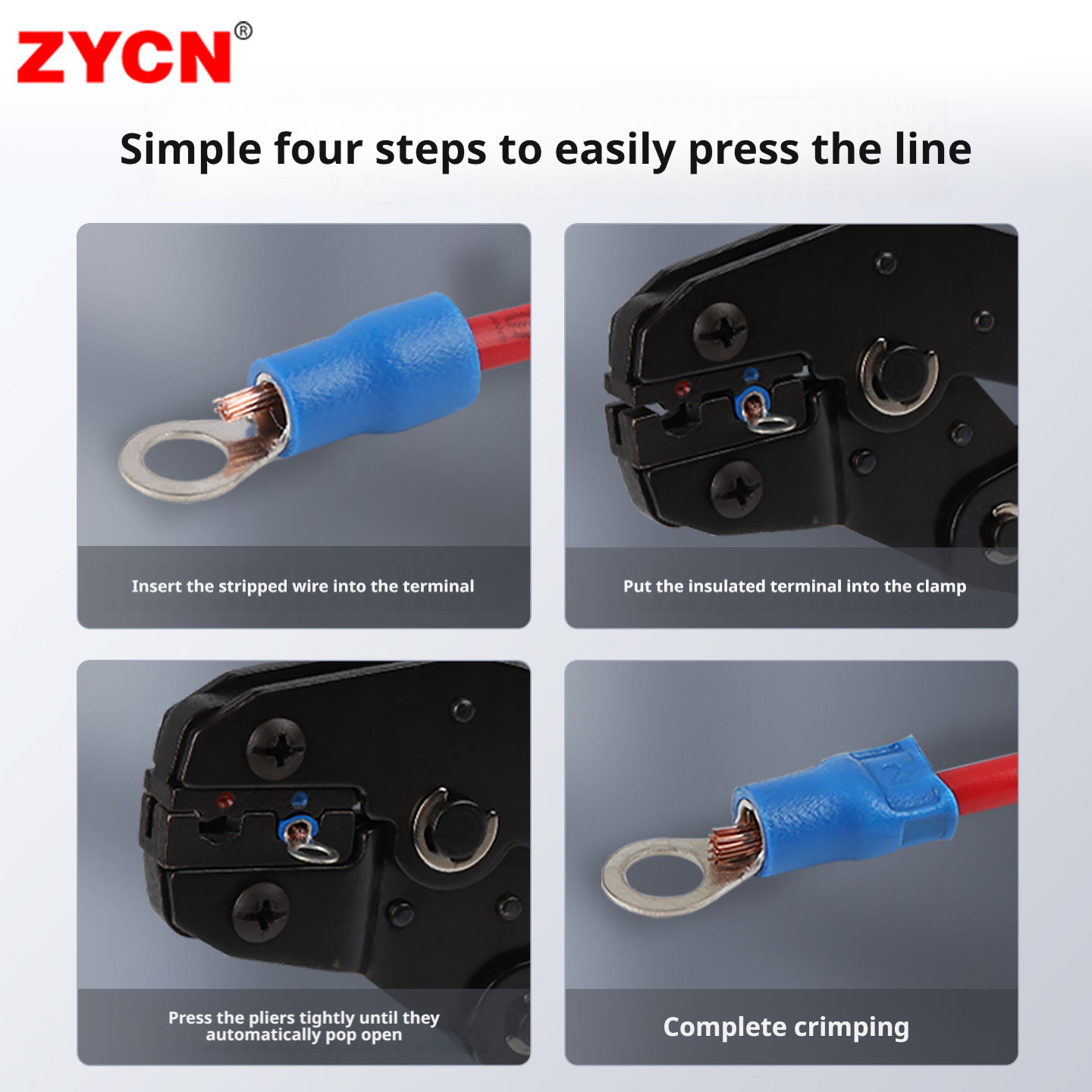 ZYCN®

Simple four steps to easily press the line

Insert the stripped wire into the terminal

Put the insulated terminal into the clamp

Press the pliers tightly until they automatically pop open

Complete crimping