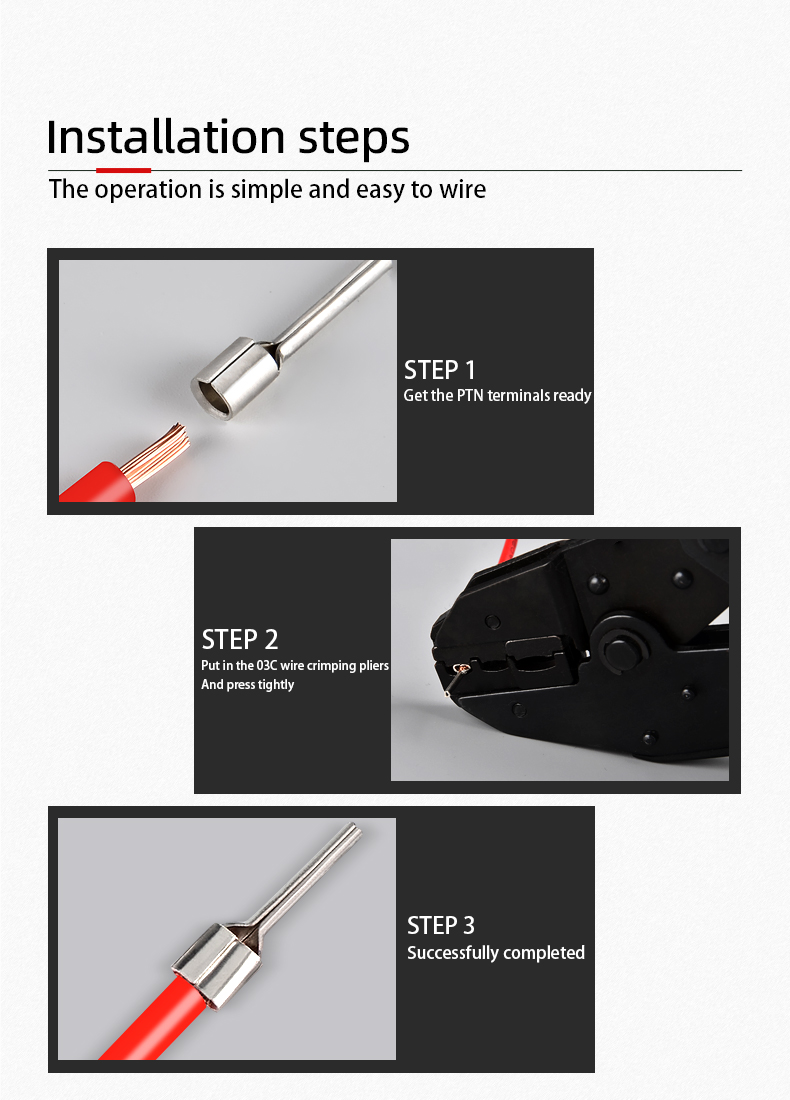 Installation steps

The operation is simple and easy to wire

STEP 1
Get the PTN terminals ready

STEP 2
Put in the 03C wire crimping pliers
And press tightly

STEP 3
Successfully completed