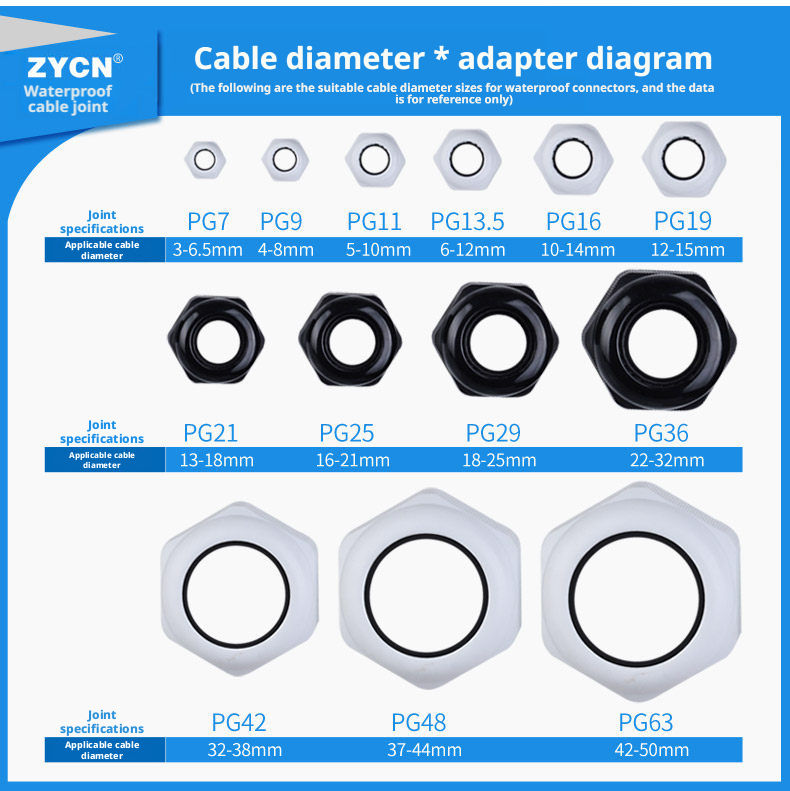 ZYCN®
Waterproof cable joint

Cable diameter * adapter diagram
(The following are the suitable cable diameter sizes for waterproof connectors, and the data is for reference only)

| Joint specifications | PG7 | PG9 | PG11 | PG13.5 | PG16 | PG19 |
|---|---|---|---|---|---|---|
| Applicable cable diameter | 3-6.5mm | 4-8mm | 5-10mm | 6-12mm | 10-14mm | 12-15mm |

| Joint specifications | PG21 | PG25 | PG29 | PG36 |
|---|---|---|---|---|
| Applicable cable diameter | 13-18mm | 16-21mm | 18-25mm | 22-32mm |

| Joint specifications | PG42 | PG48 | PG63 |
|---|---|---|---|
| Applicable cable diameter | 32-38mm | 37-44mm | 42-50mm |