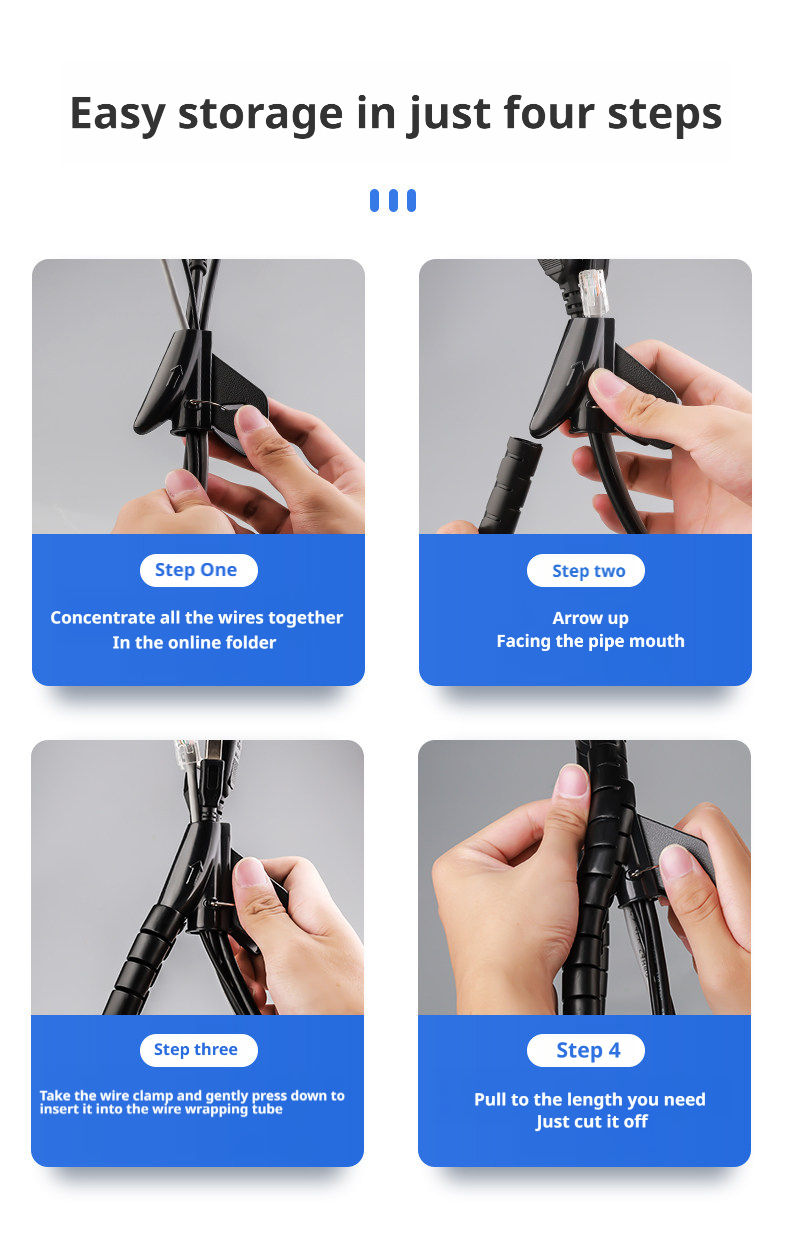 Easy storage in just four steps

Step One

Concentrate all the wires together
In the online folder

Step two

Arrow up
Facing the pipe mouth

Step three

Take the wire clamp and gently press down to insert it into the wire wrapping tube

Step 4

Pull to the length you need
Just cut it off