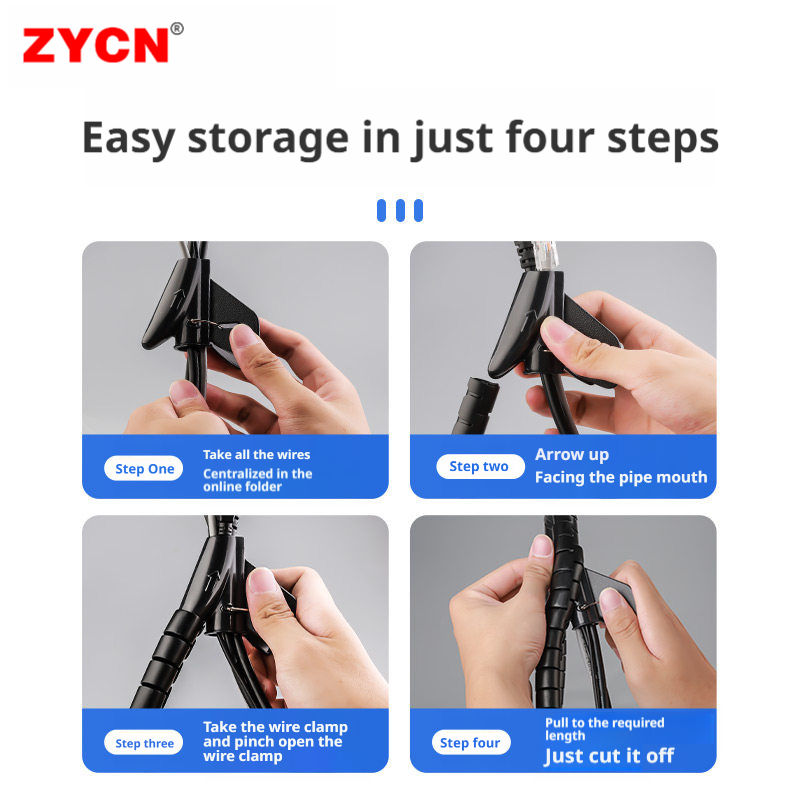 ZYCN®

Easy storage in just four steps

Step One
Take all the wires
Centralized in the online folder

Step two
Arrow up
Facing the pipe mouth

Step three
Take the wire clamp and pinch open the wire clamp

Step four
Pull to the required length
Just cut it off