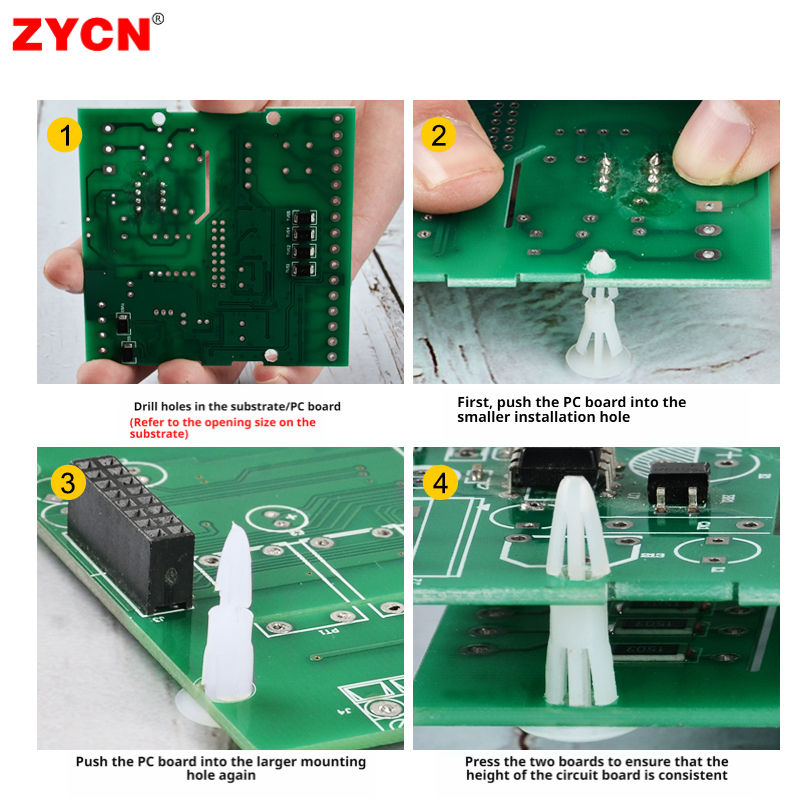 ZYCN®

1

Drill holes in the substrate/PC board
(Refer to the opening size on the substrate)

2

First, push the PC board into the smaller installation hole

3

Push the PC board into the larger mounting hole again

4

Press the two boards to ensure that the height of the circuit board is consistent