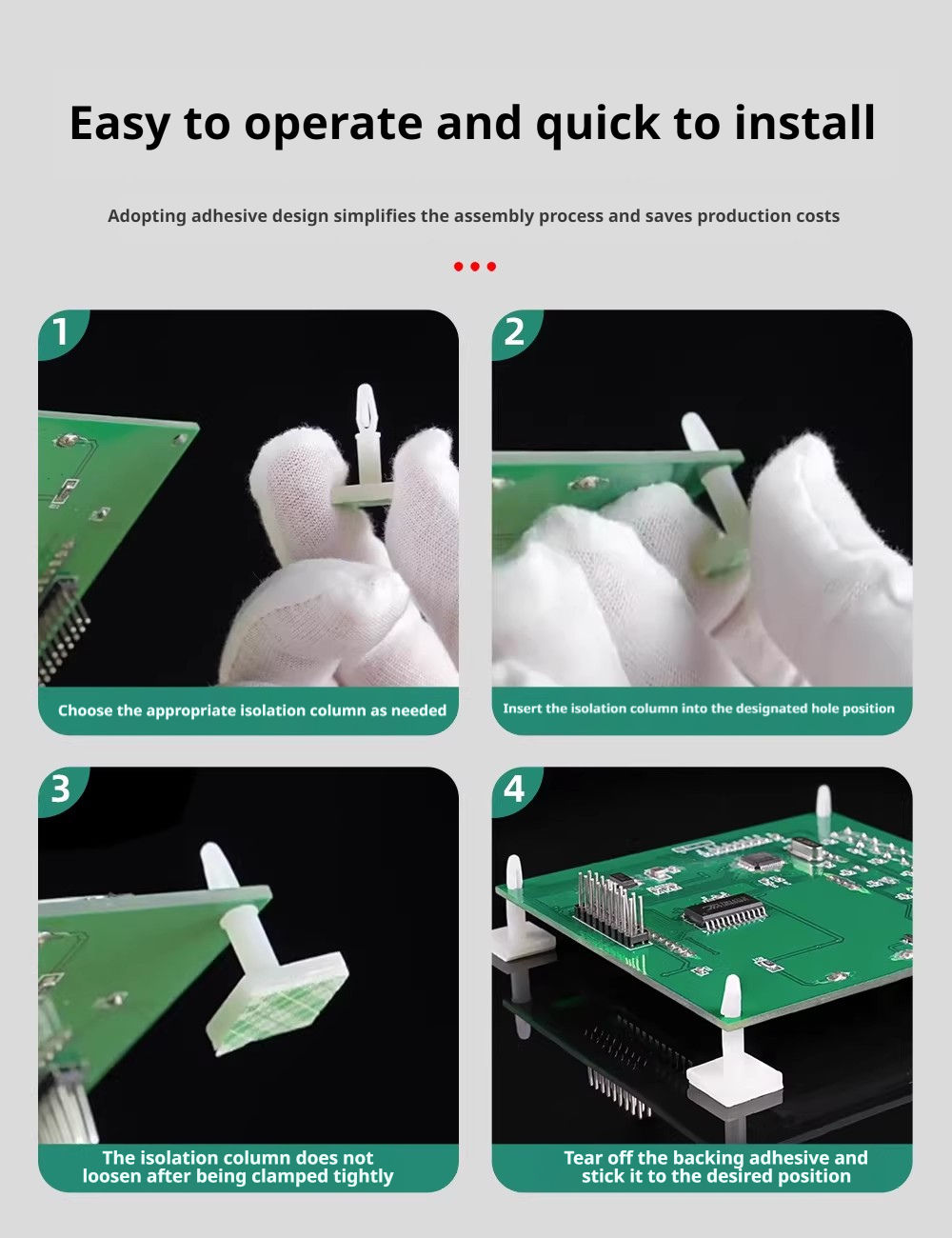 Easy to operate and quick to install

Adopting adhesive design simplifies the assembly process and saves production costs

1

Choose the appropriate isolation column as needed

2

Insert the isolation column into the designated hole position

3

The isolation column does not loosen after being clamped tightly

4

Tear off the backing adhesive and stick it to the desired position