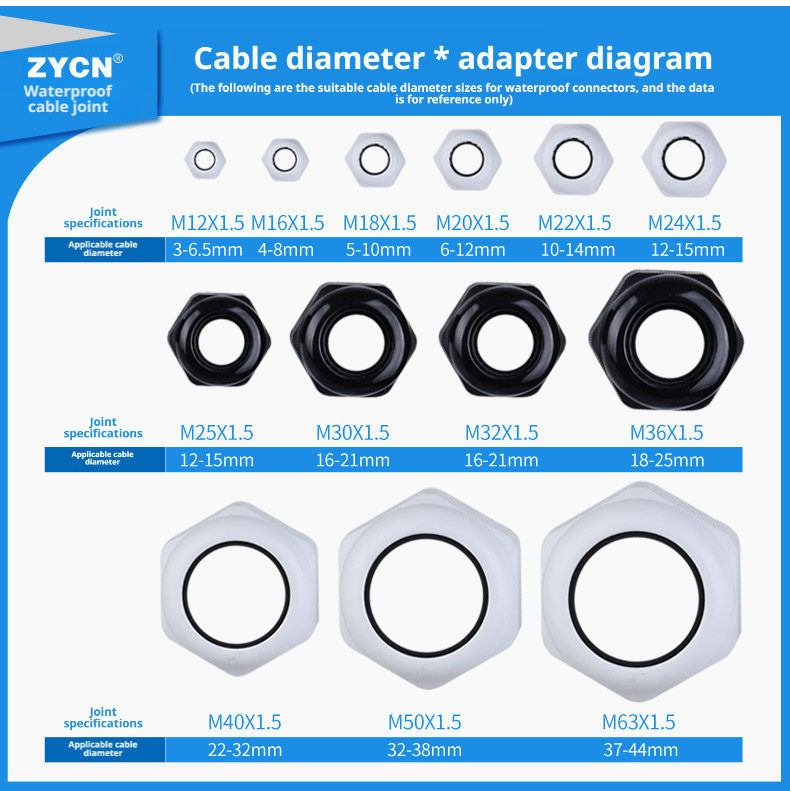 ZYCN®
Waterproof cable joint

Cable diameter * adapter diagram
(The following are the suitable cable diameter sizes for waterproof connectors, and the data is for reference only)

| Joint specifications | M12X1.5 | M16X1.5 | M18X1.5 | M20X1.5 | M22X1.5 | M24X1.5 |
|---|---|---|---|---|---|---|
| Applicable cable diameter | 3-6.5mm | 4-8mm | 5-10mm | 6-12mm | 10-14mm | 12-15mm |

| Joint specifications | M25X1.5 | M30X1.5 | M32X1.5 | M36X1.5 |
|---|---|---|---|---|
| Applicable cable diameter | 12-15mm | 16-21mm | 16-21mm | 18-25mm |

| Joint specifications | M40X1.5 | M50X1.5 | M63X1.5 |
|---|---|---|---|
| Applicable cable diameter | 22-32mm | 32-38mm | 37-44mm |