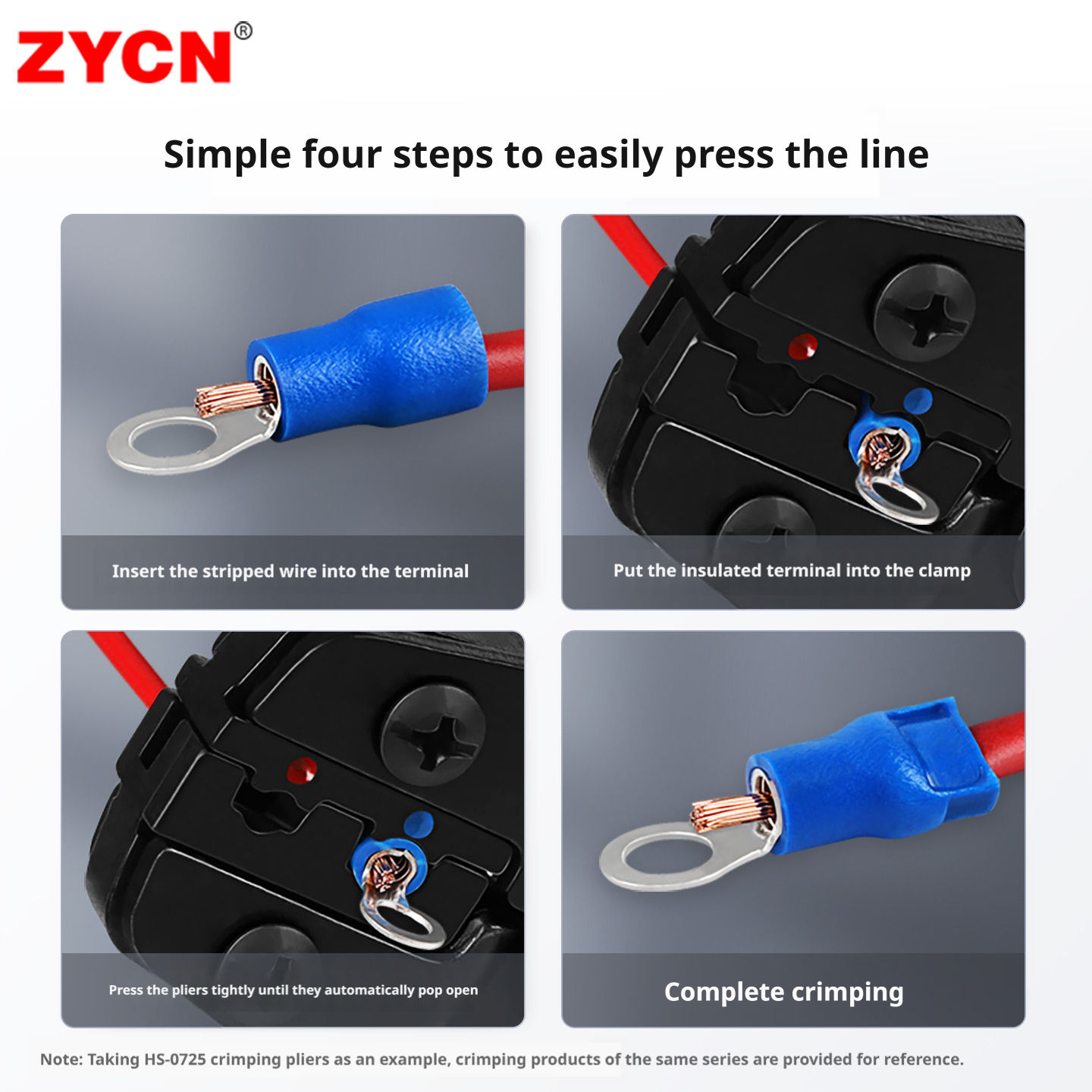 ZYCN®

Simple four steps to easily press the line

Insert the stripped wire into the terminal

Put the insulated terminal into the clamp

Press the pliers tightly until they automatically pop open

Complete crimping

Note: Taking HS-0725 crimping pliers as an example, crimping products of the same series are provided for reference.