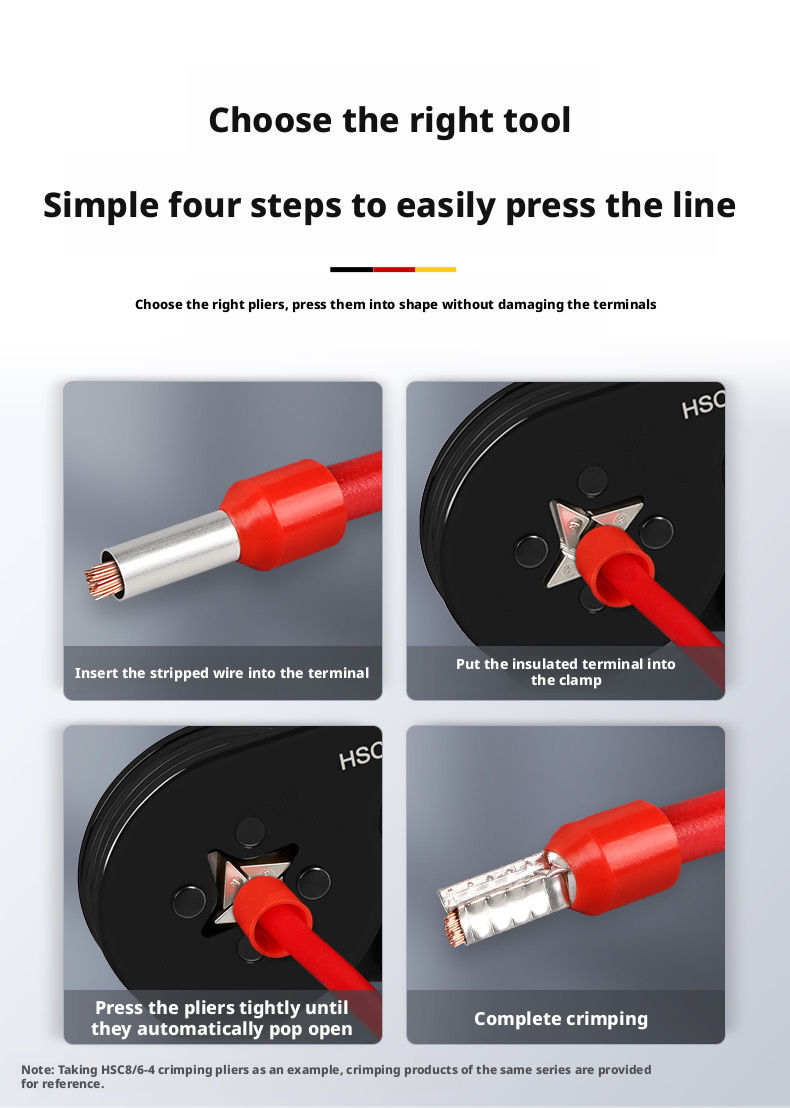 Choose the right tool

Simple four steps to easily press the line

Choose the right pliers, press them into shape without damaging the terminals

Insert the stripped wire into the terminal

HSC

Put the insulated terminal into the clamp

HSC

Press the pliers tightly until they automatically pop open

Complete crimping

Note: Taking HSC8/6-4 crimping pliers as an example, crimping products of the same series are provided for reference.