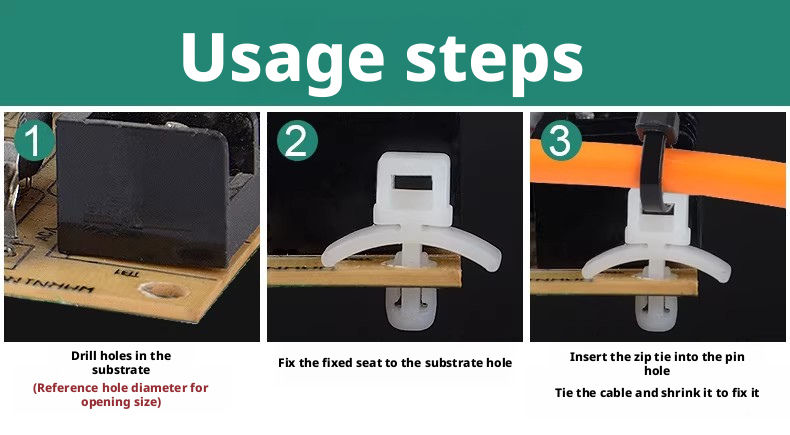 Usage steps

1

Drill holes in the substrate

(Reference hole diameter for opening size)

2

Fix the fixed seat to the substrate hole

3

Insert the zip tie into the pin hole

Tie the cable and shrink it to fix it