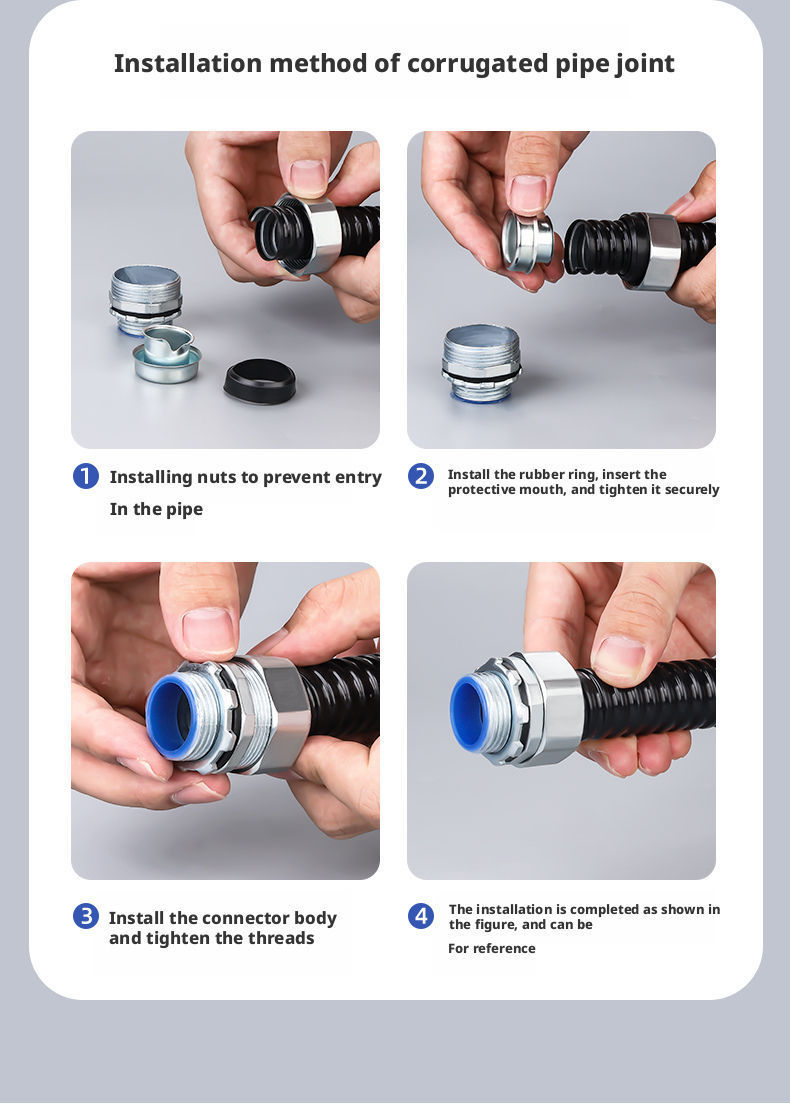 Installation method of corrugated pipe joint

1 Installing nuts to prevent entry In the pipe

2 Install the rubber ring, insert the protective mouth, and tighten it securely

3 Install the connector body and tighten the threads

4 The installation is completed as shown in the figure, and can be

For reference