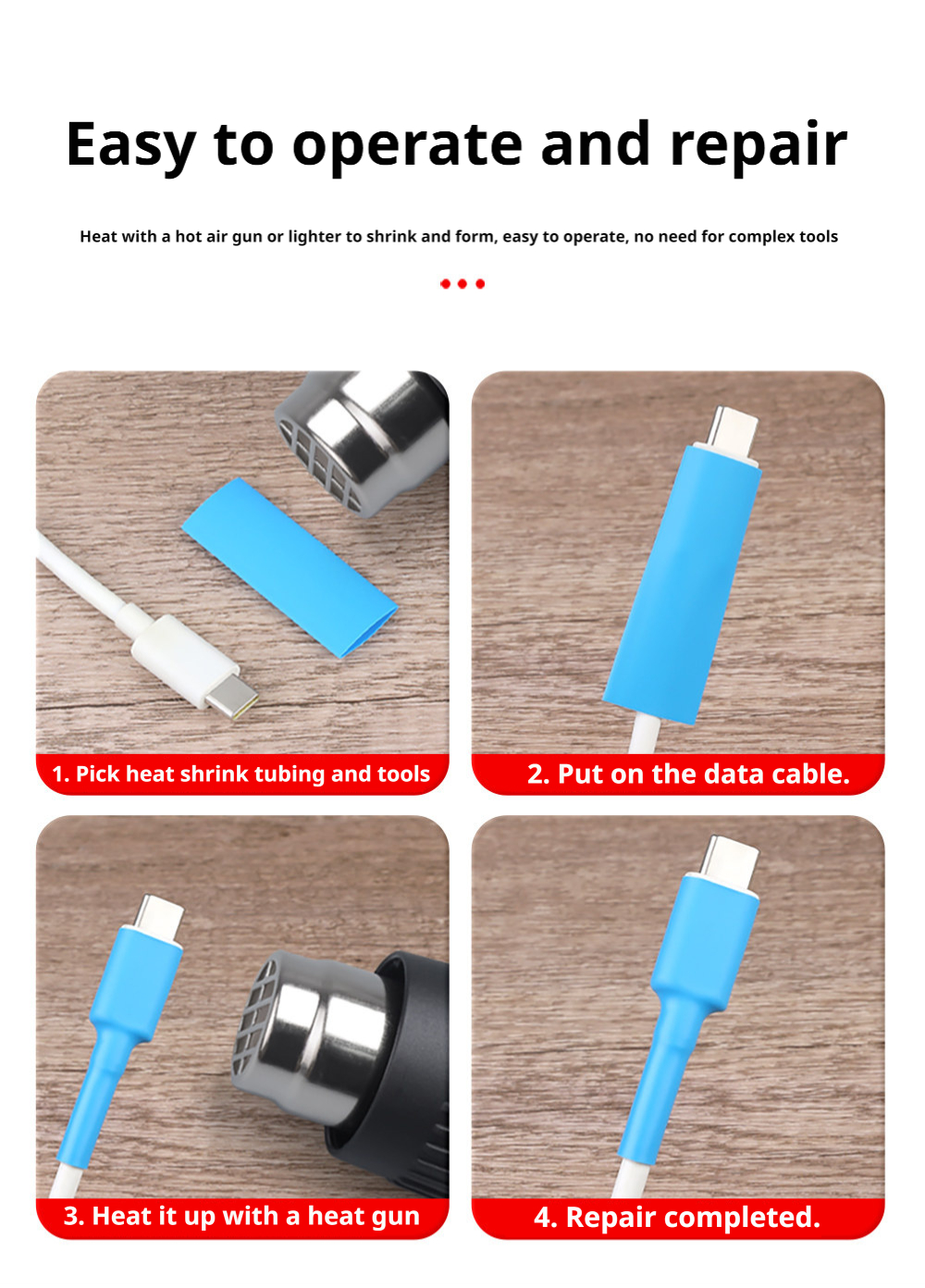 Easy to operate and repair

Heat with a hot air gun or lighter to shrink and form, easy to operate, no need for complex tools

1. Pick heat shrink tubing and tools

2. Put on the data cable.

3. Heat it up with a heat gun

4. Repair completed.