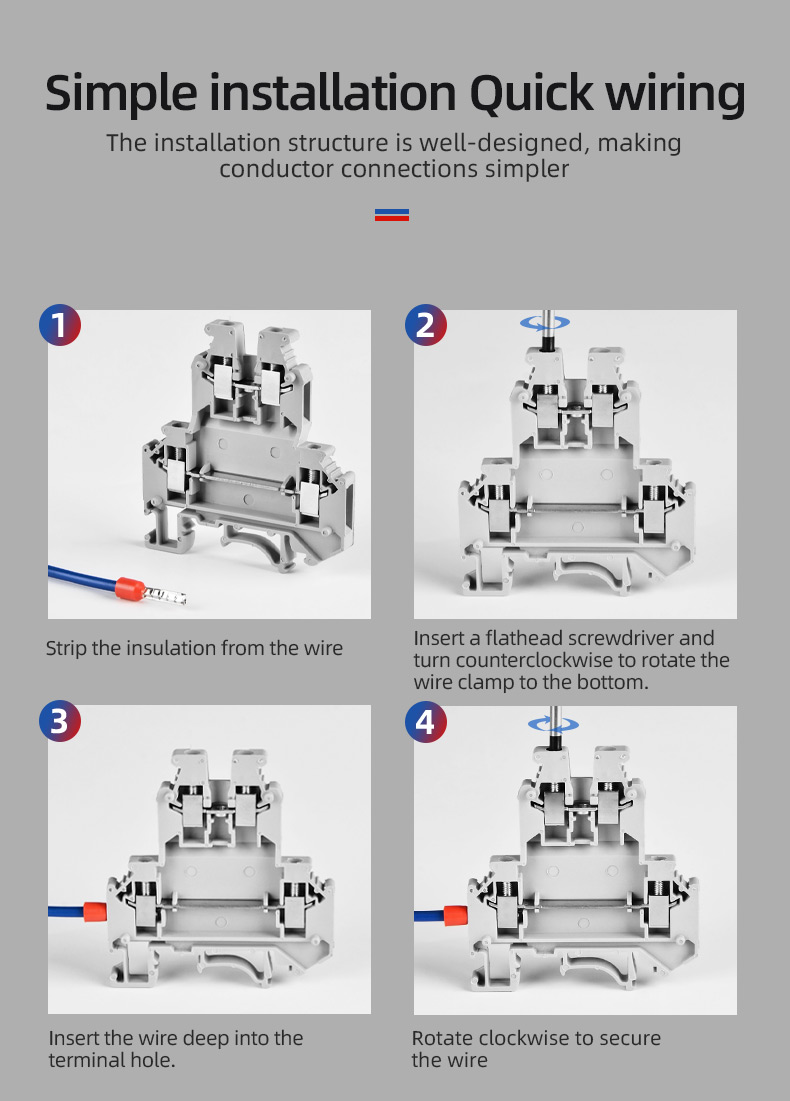 Simple installation Quick wiring

The installation structure is well-designed, making conductor connections simpler

1

Strip the insulation from the wire

2

Insert a flathead screwdriver and turn counterclockwise to rotate the wire clamp to the bottom.

3

Insert the wire deep into the terminal hole.

4

Rotate clockwise to secure the wire