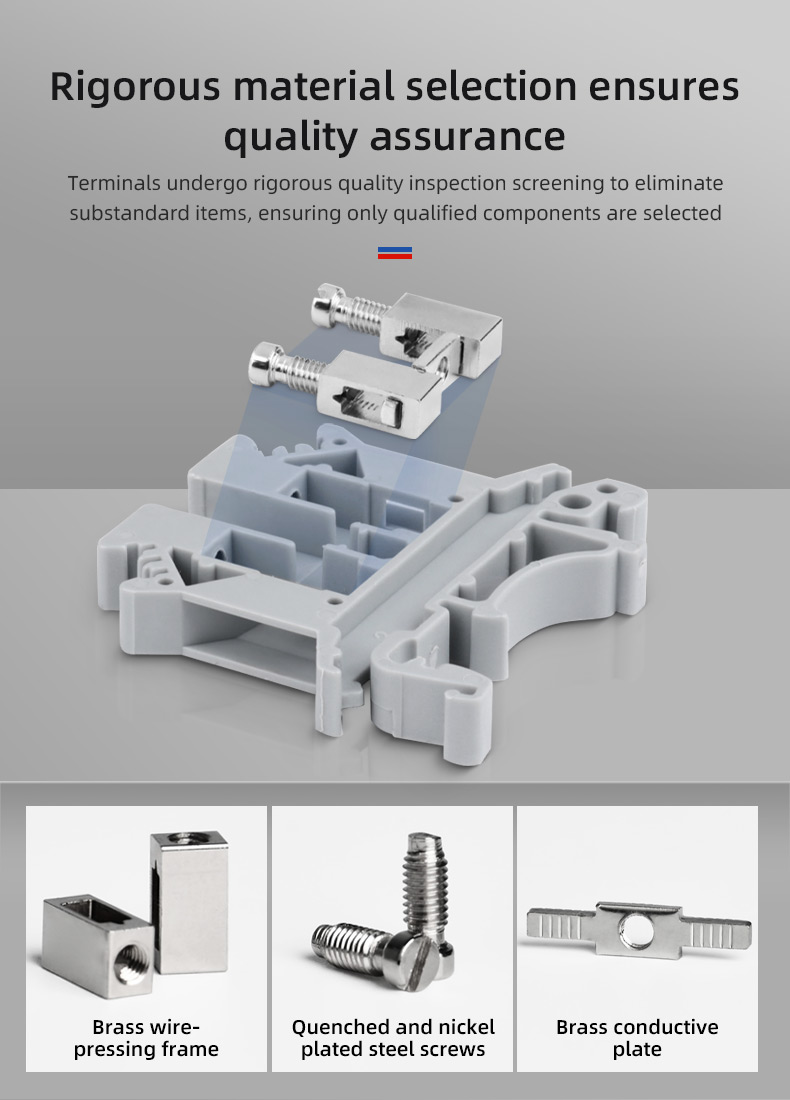 Rigorous material selection ensures quality assurance

Terminals undergo rigorous quality inspection screening to eliminate substandard items, ensuring only qualified components are selected

Brass wire-pressing frame

Quenched and nickel plated steel screws

Brass conductive plate